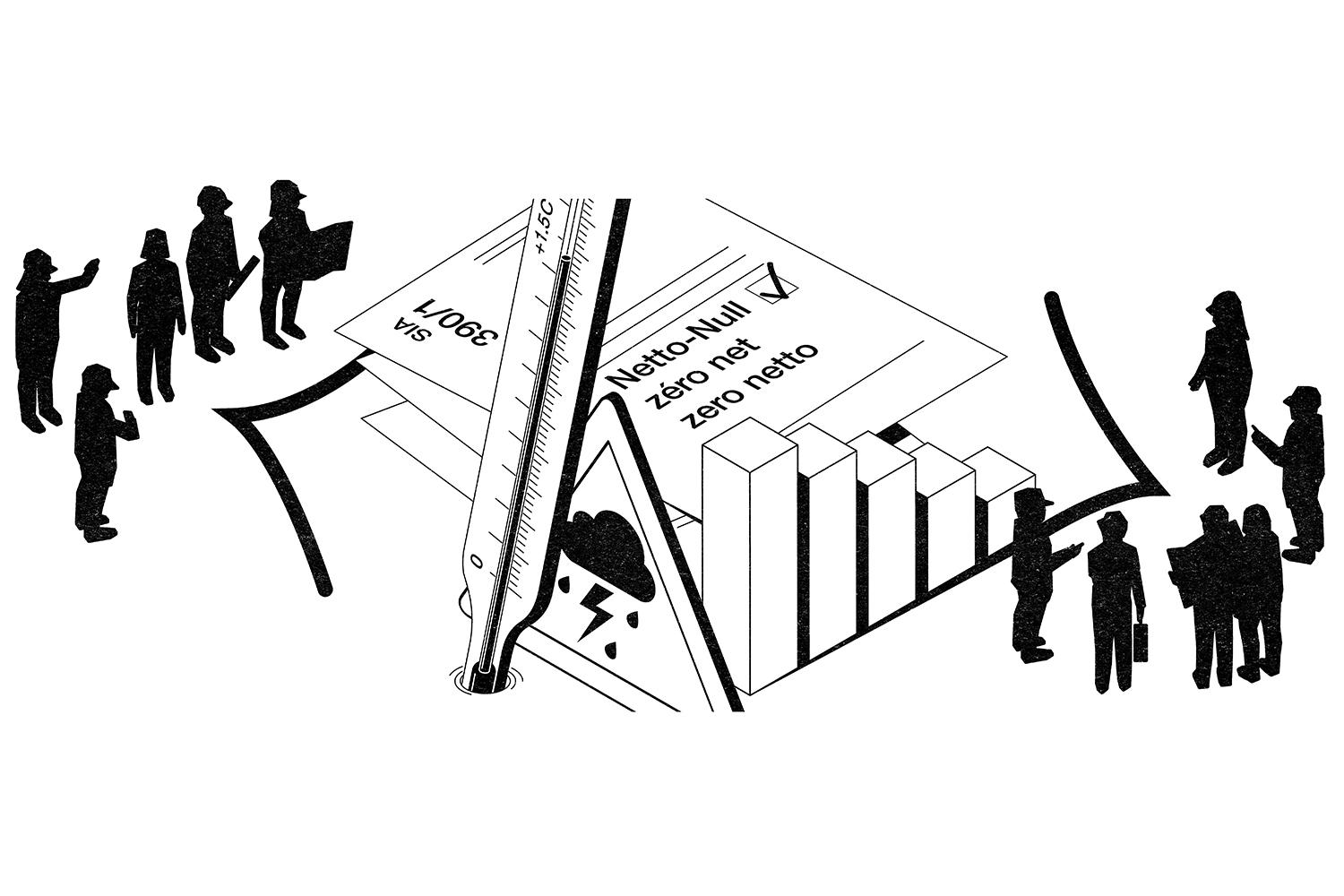 SIA
390/1
+1.5C
0
Netto-Null
zéro net
zero netto