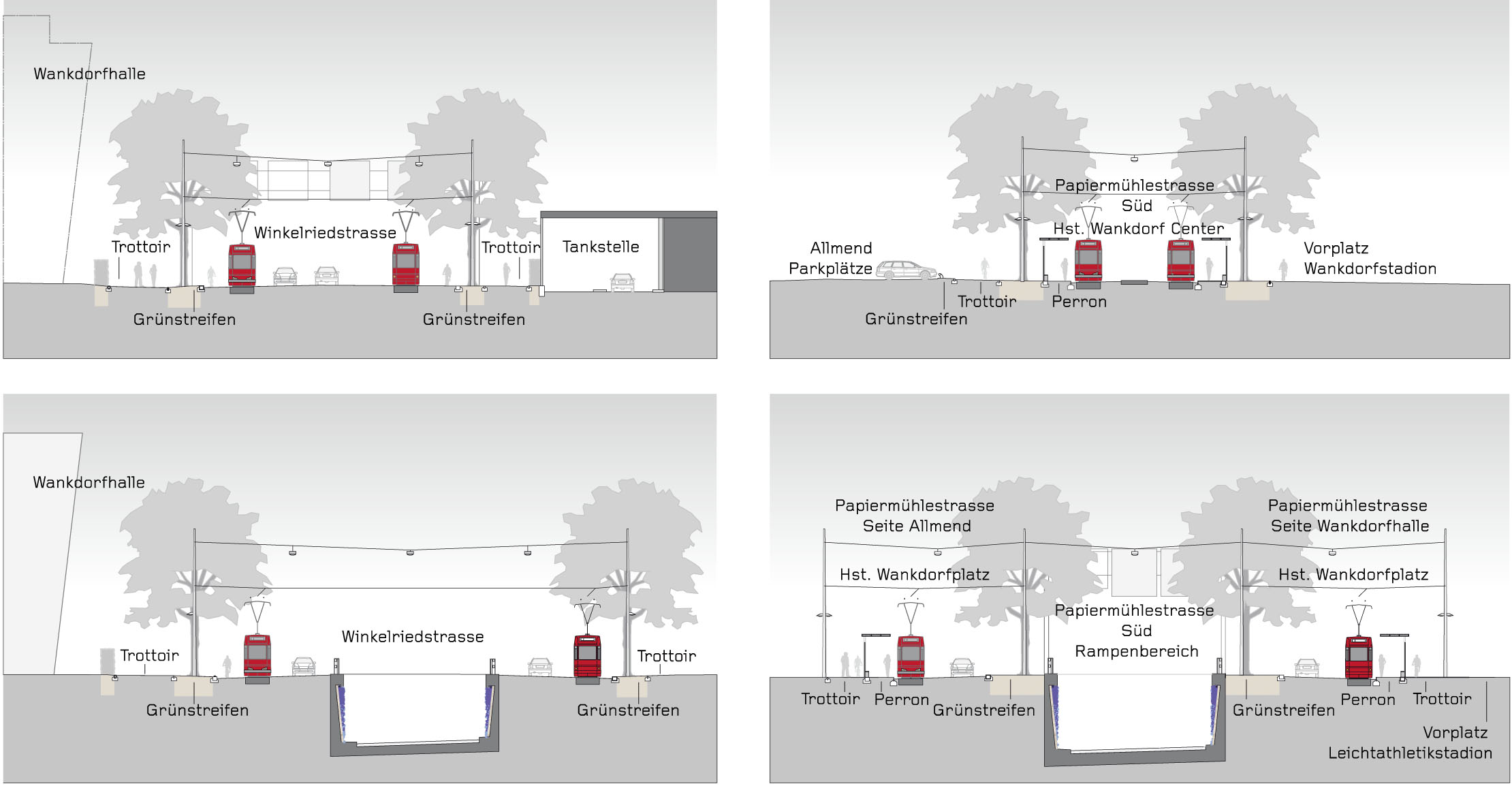 Wankdorfhalle

Trottoir

Winkelriedstrasse

Trottoir

Tankstelle

Grünstreifen

Grünstreifen

Papiermühlestrasse Süd

Hst. Wankdorf Center

Allmend Parkplätze

Vorplatz Wankdorfstadion

Trottoir

Perron

Grünstreifen

Wankdorfhalle

Trottoir

Winkelriedstrasse

Trottoir

Grünstreifen

Grünstreifen

Papiermühlestrasse Seite Allmend

Papiermühlestrasse Seite Wankdorfhalle

Hst. Wankdorfplatz

Hst. Wankdorfplatz

Papiermühlestrasse Süd Rampenbereich

Trottoir

Perron

Grünstreifen

Grünstreifen

Perron

Trottoir

Vorplatz Leichtathletikstadion