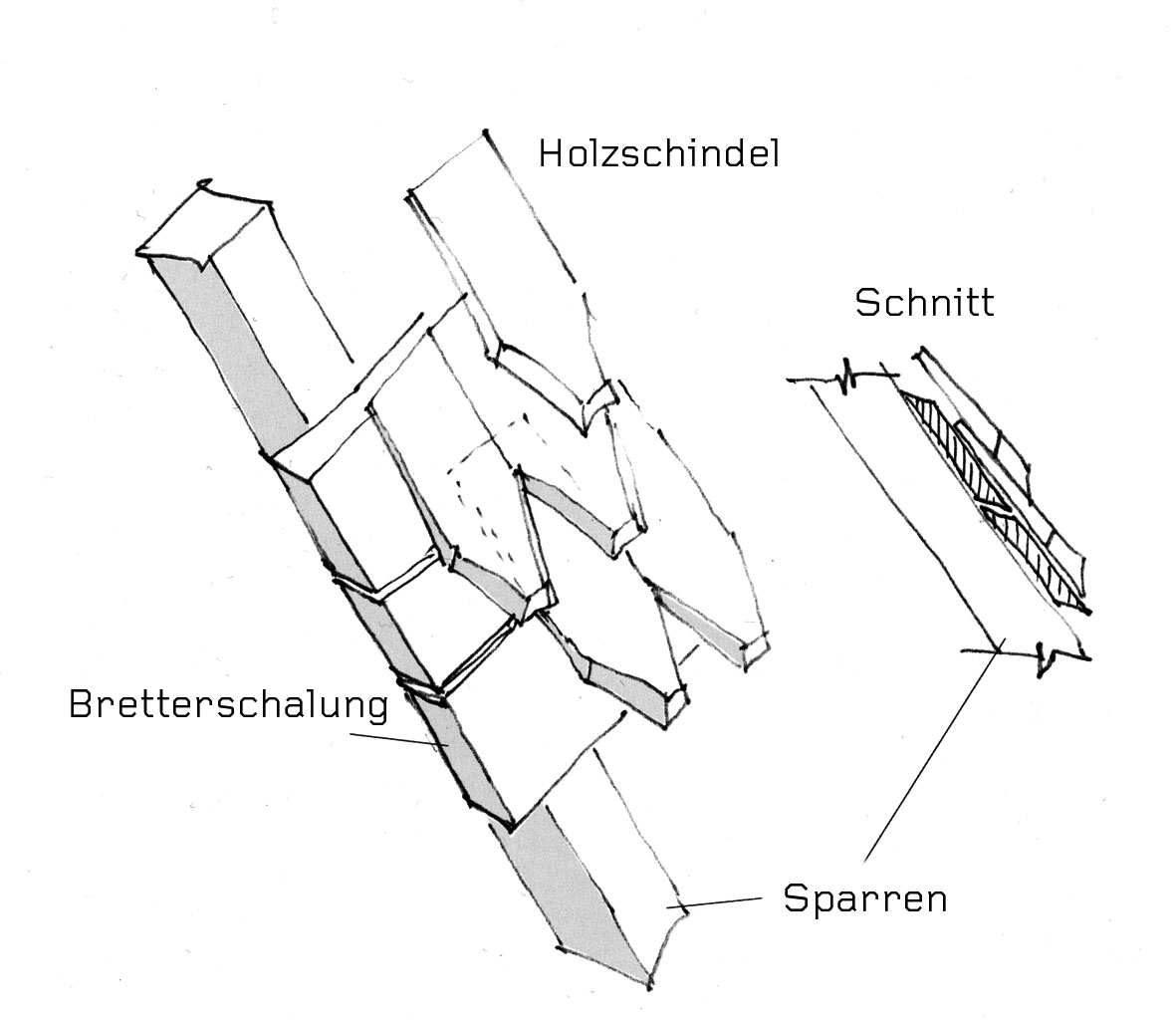 Holzschindel

Schnitt

Bretterschalung

Sparren