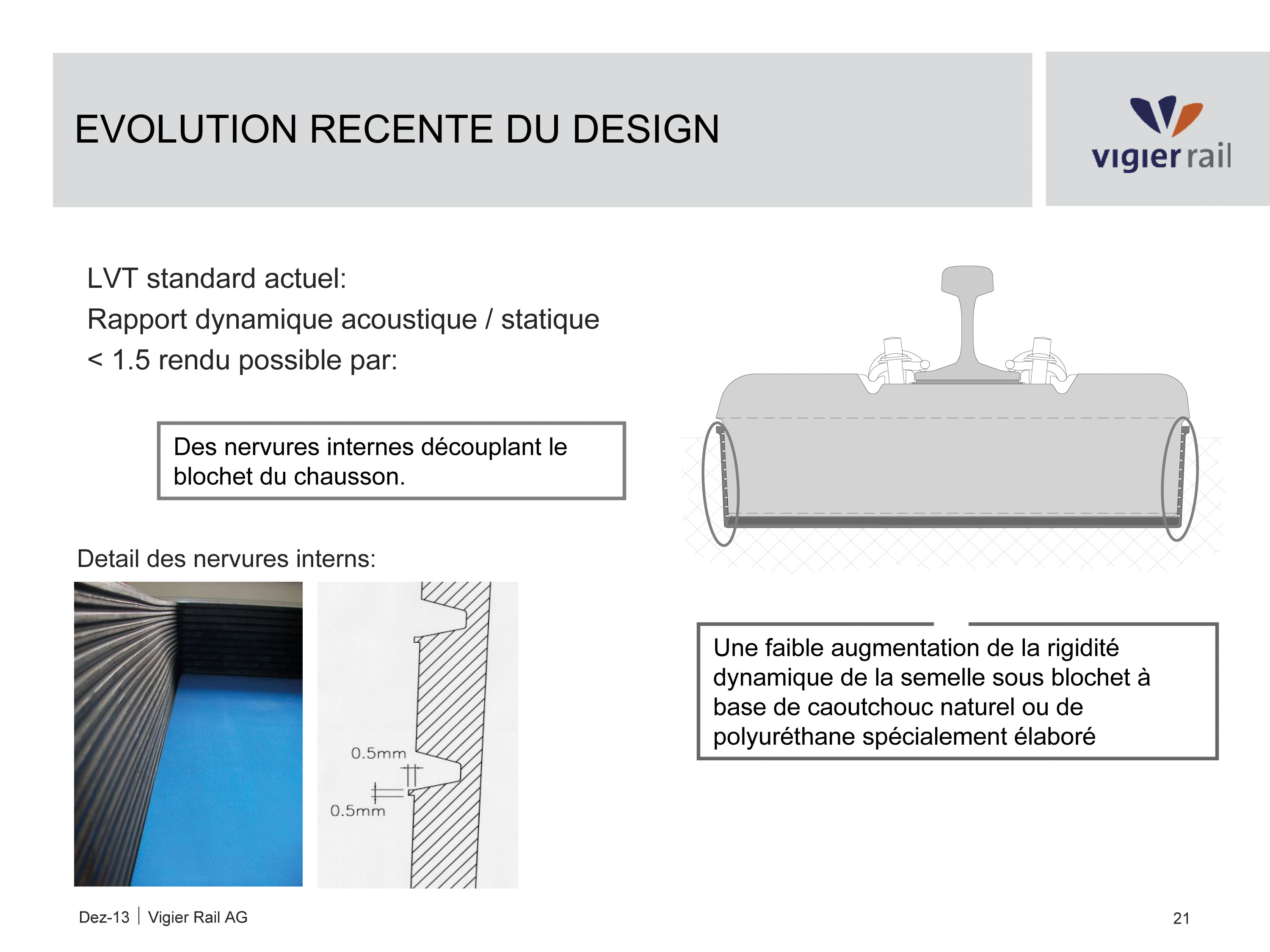 EVOLUTION RECENTE DU DESIGN

vigier rail

LVT standard actuel:
Rapport dynamique acoustique / statique
< 1.5 rendu possible par:

Des nervures internes découplant le blochet du chausson.

Detail des nervures interns:

0.5mm

0.5mm

Une faible augmentation de la rigidité dynamique de la semelle sous blochet à base de caoutchouc naturel ou de polyuréthane spécialement élaboré

Dez-13 | Vigier Rail AG

21