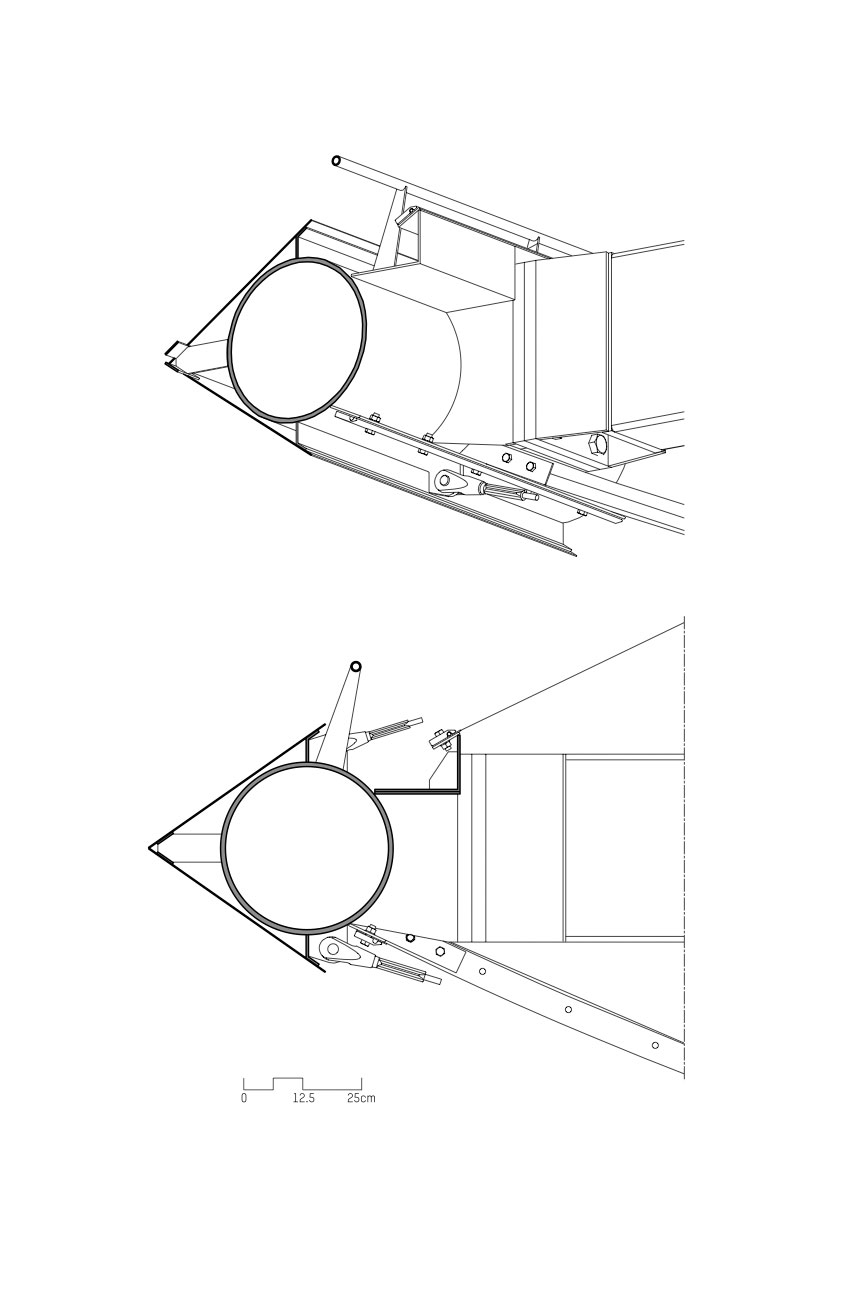 0 12.5 25cm