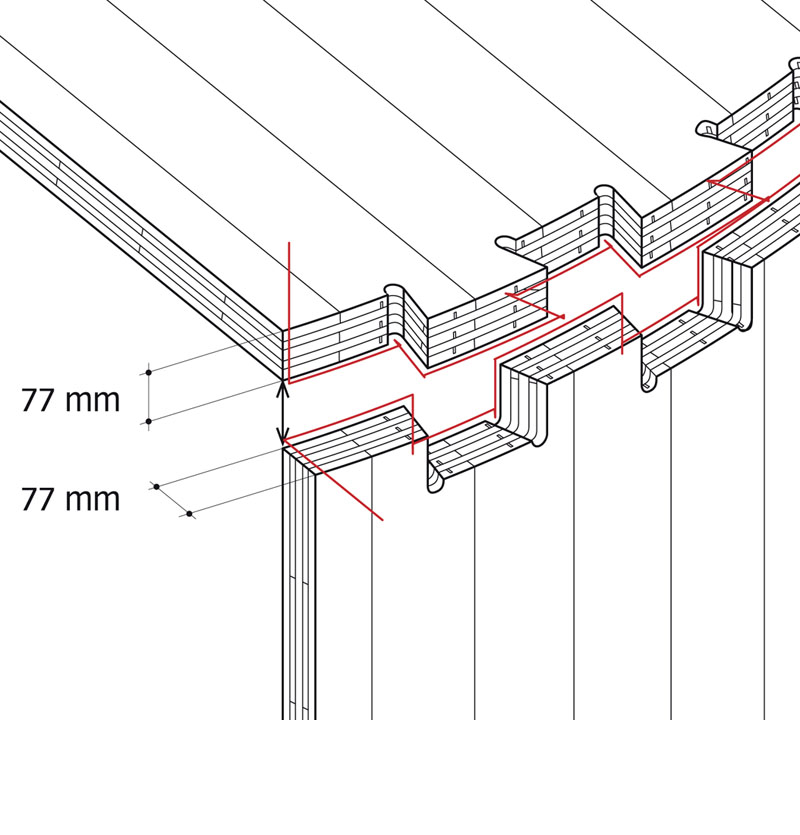 77 mm

77 mm