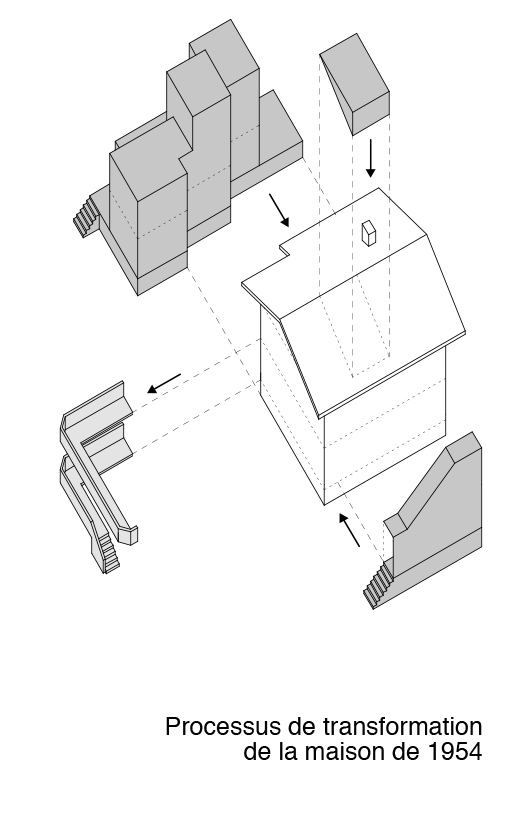 Processus de transformation
de la maison de 1954