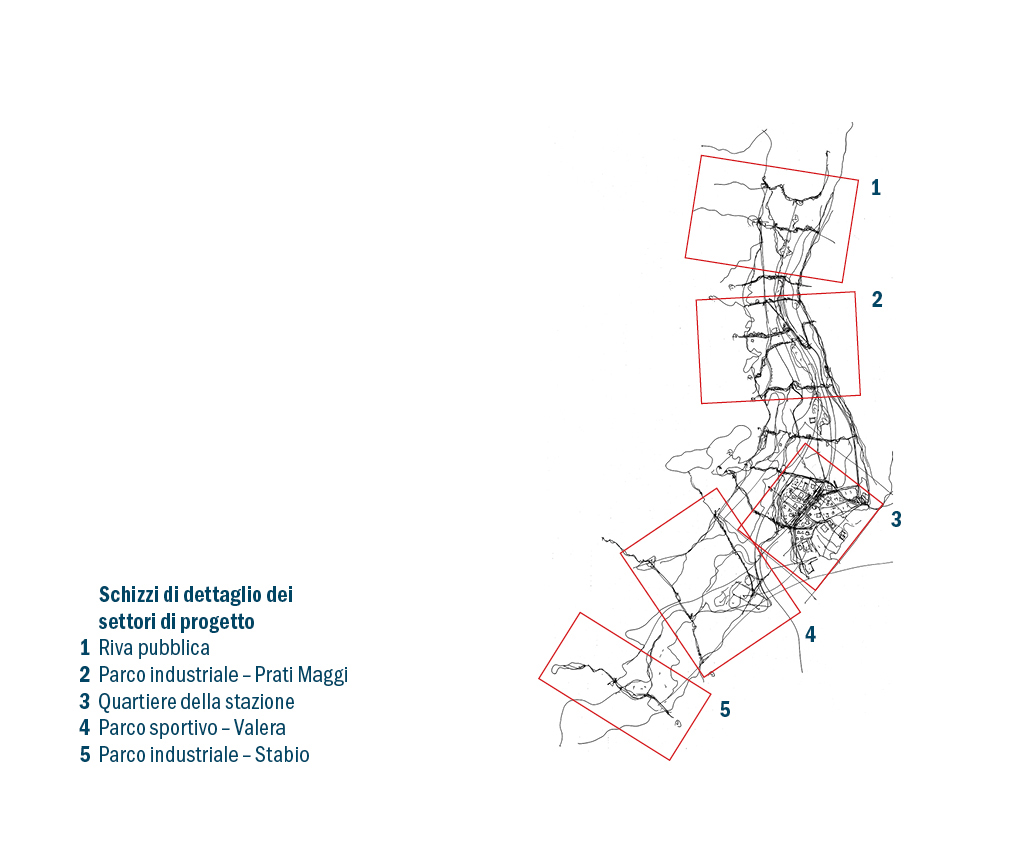 1

2

3

4

5

Schizzi di dettaglio dei settori di progetto
1 Riva pubblica
2 Parco industriale – Prati Maggi
3 Quartiere della stazione
4 Parco sportivo – Valera
5 Parco industriale – Stabio