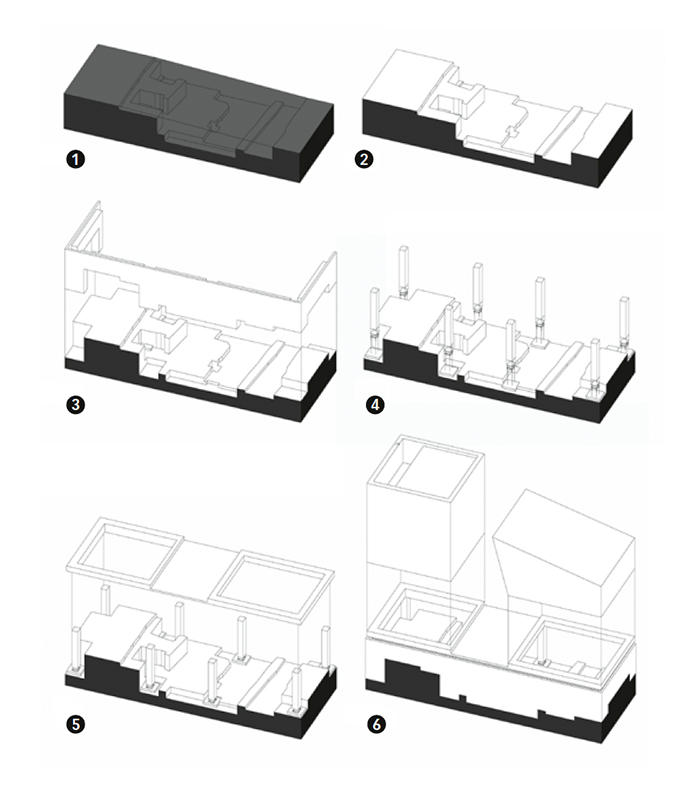 1
2
3
4
5
6