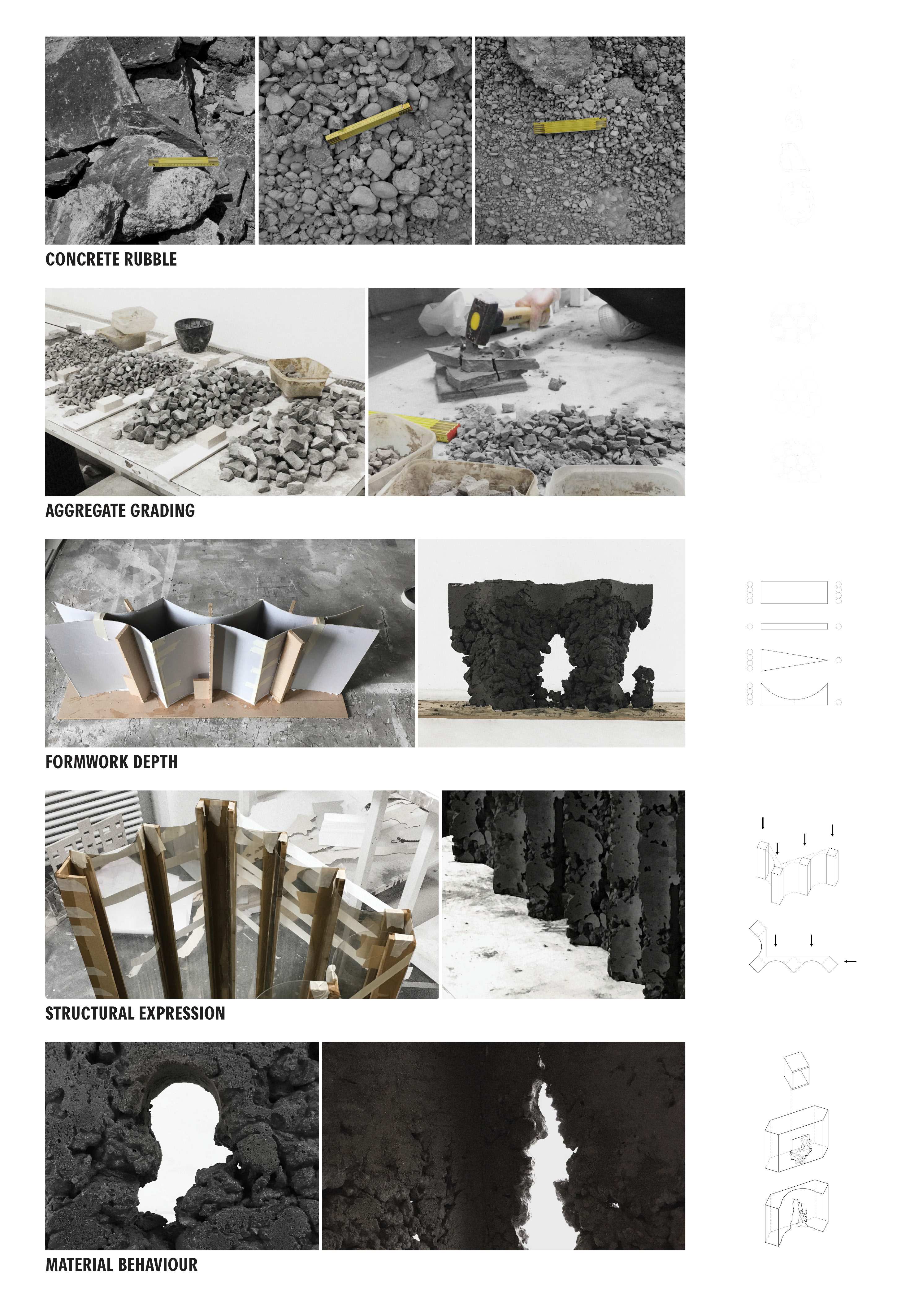 CONCRETE RUBBLE

AGGREGATE GRADING

FORMWORK DEPTH

STRUCTURAL EXPRESSION

MATERIAL BEHAVIOUR