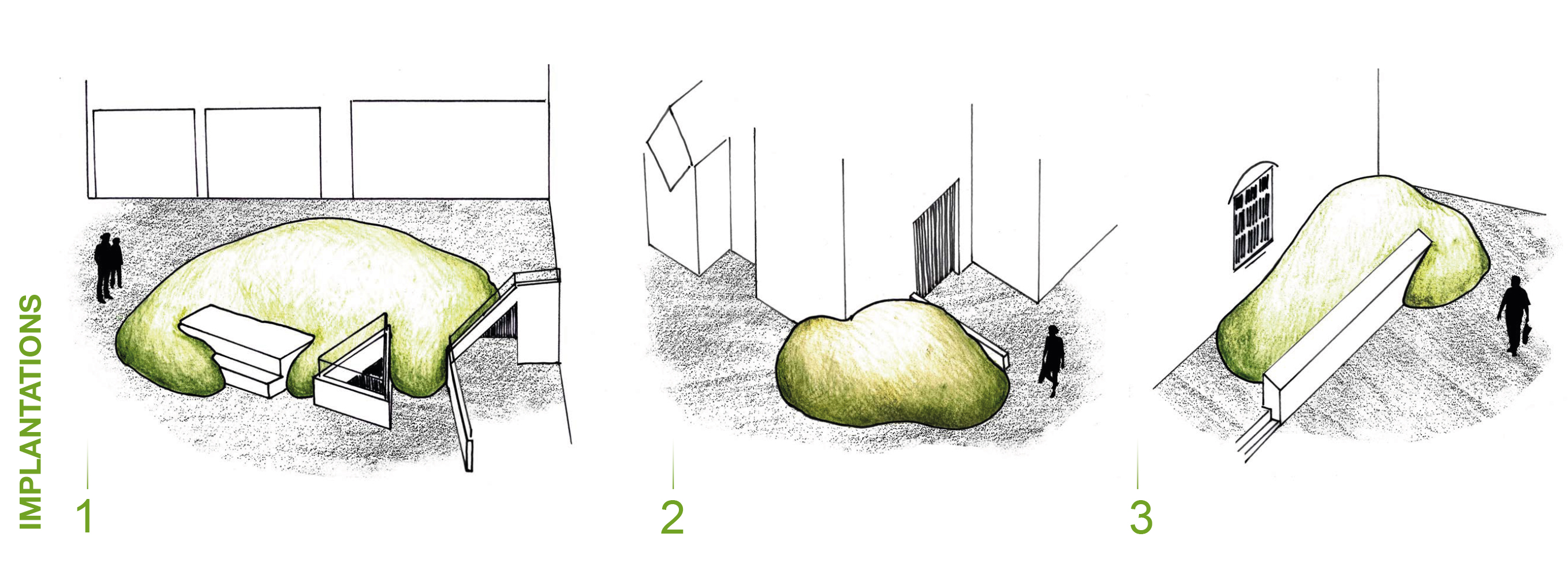 IMPLANTATIONS

1

2

3