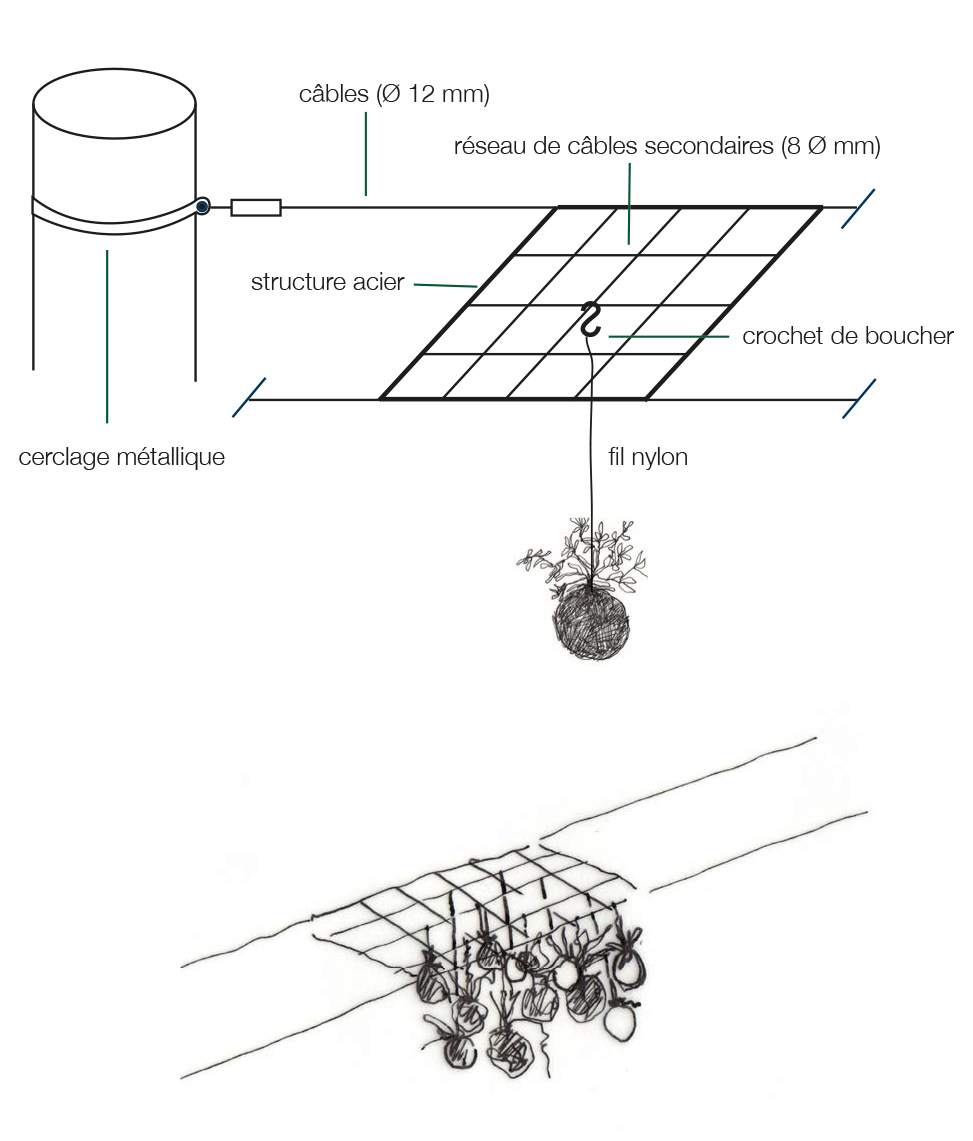 câbles (Ø 12 mm)

réseau de câbles secondaires (8 Ø mm)

structure acier

crochet de boucher

cerclage métallique

fil nylon