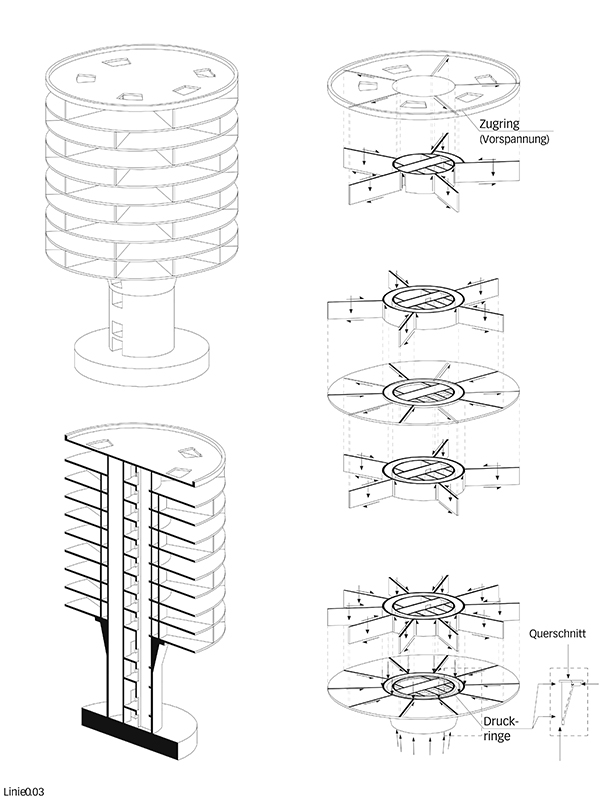 Zugring
(Vorspannung)

Querschnitt

Druckringe

Linie0.03