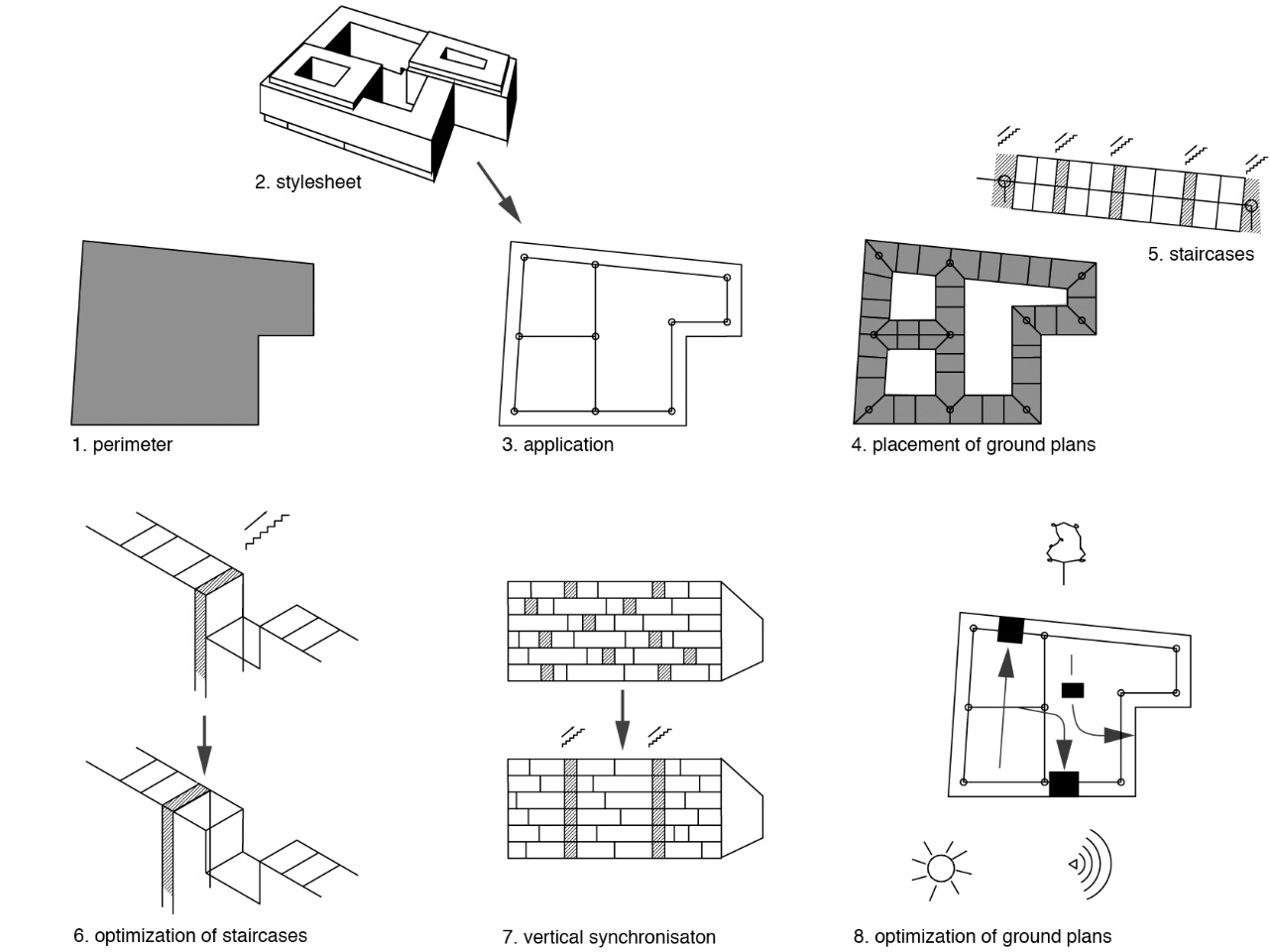 2. stylesheet

5. staircases

1. perimeter

3. application

4. placement of ground plans

6. optimization of staircases

7. vertical synchronisaton

8. optimization of ground plans