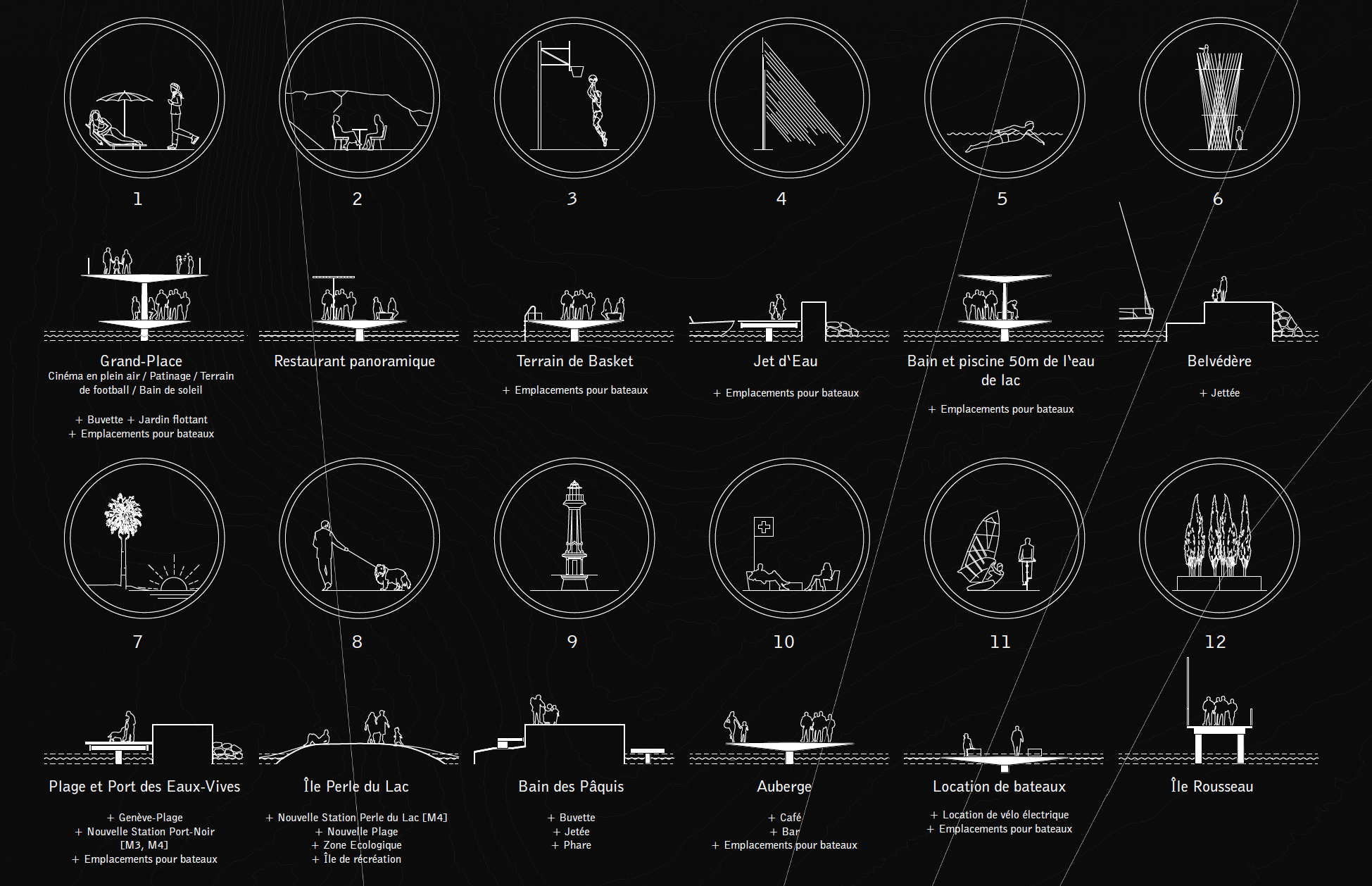 1

2

3

4

5

6

Grand-Place
Cinéma en plein air / Patinage / Terrain de football / Bain de soleil

+ Buvette + Jardin flottant
+ Emplacements pour bateaux

Restaurant panoramique

Terrain de Basket

+ Emplacements pour bateaux

Jet d'Eau

+ Emplacements pour bateaux

Bain et piscine 50m de l'eau de lac

+ Emplacements pour bateaux

Belvédère

+ Jettée

7

8

9

10

11

12

Plage et Port des Eaux-Vives

+ Genève-Plage
+ Nouvelle Station Port-Noir [M3, M4]
+ Emplacements pour bateaux

Île Perle du Lac

+ Nouvelle Station Perle du Lac [M4]
+ Nouvelle Plage
+ Zone Ecologique
+ Île de récréation

Bain des Pâquis

+ Buvette
+ Jetée
+ Phare

Auberge

+ Café
+ Bar
+ Emplacements pour bateaux

Location de bateaux

+ Location de vélo électrique
+ Emplacements pour bateaux

Île Rousseau