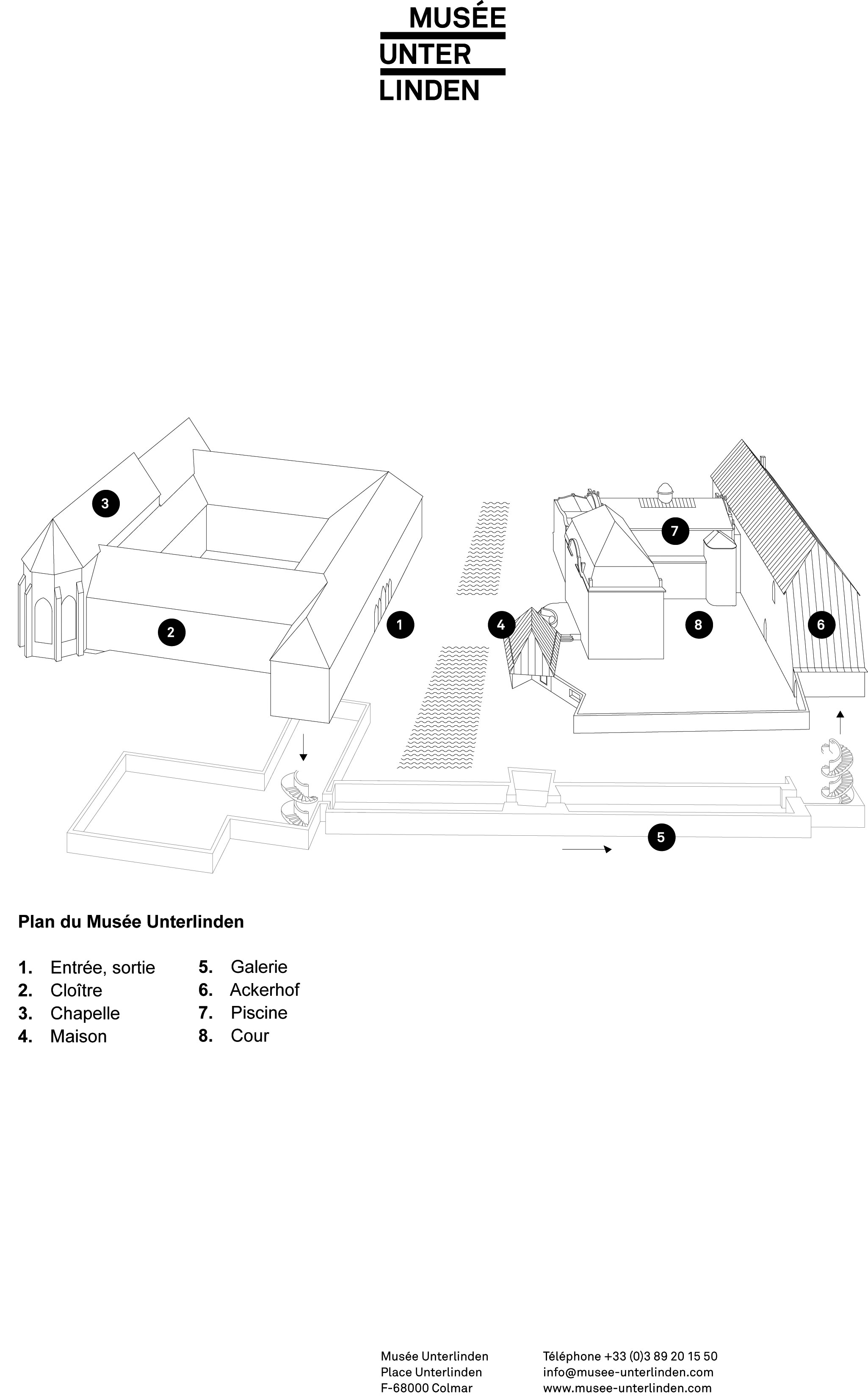 MUSÉE
UNTER
LINDEN

3
7
2
1
4
8
6
5

Plan du Musée Unterlinden

1. Entrée, sortie
2. Cloître
3. Chapelle
4. Maison

5. Galerie
6. Ackerhof
7. Piscine
8. Cour

Musée Unterlinden
Place Unterlinden
F-68000 Colmar

Téléphone +33 (0)3 89 20 15 50
info@musee-unterlinden.com
www.musee-unterlinden.com