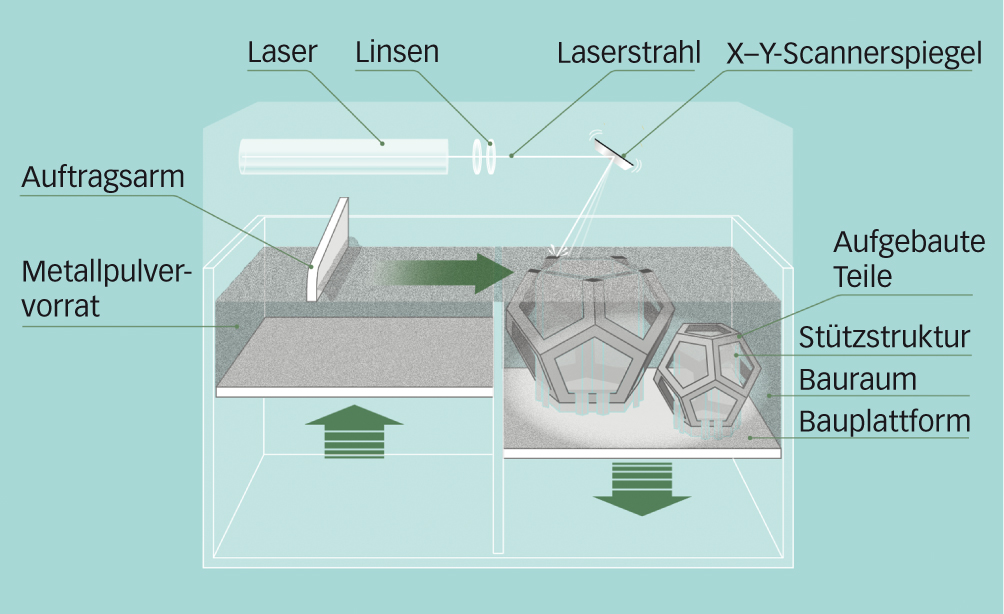 Laser
Linsen
Laserstrahl
X–Y-Scannerspiegel
Auftragsarm
Metallpulvervorrat
Aufgebaute Teile
Stützstruktur
Bauraum
Bauplattform