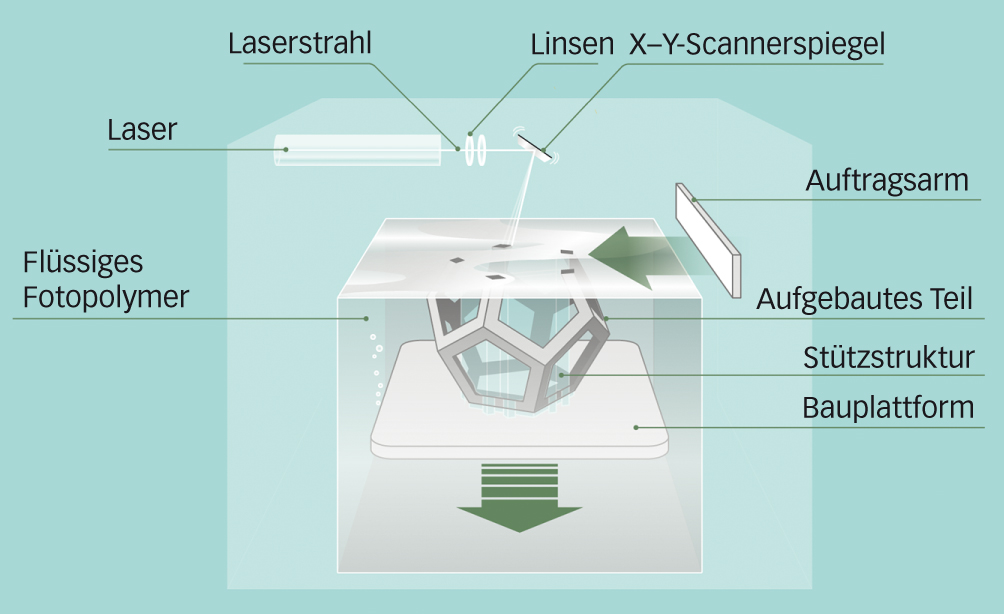 Laserstrahl

Linsen

X–Y-Scannerspiegel

Laser

Auftragsarm

Flüssiges Fotopolymer

Aufgebautes Teil

Stützstruktur

Bauplattform