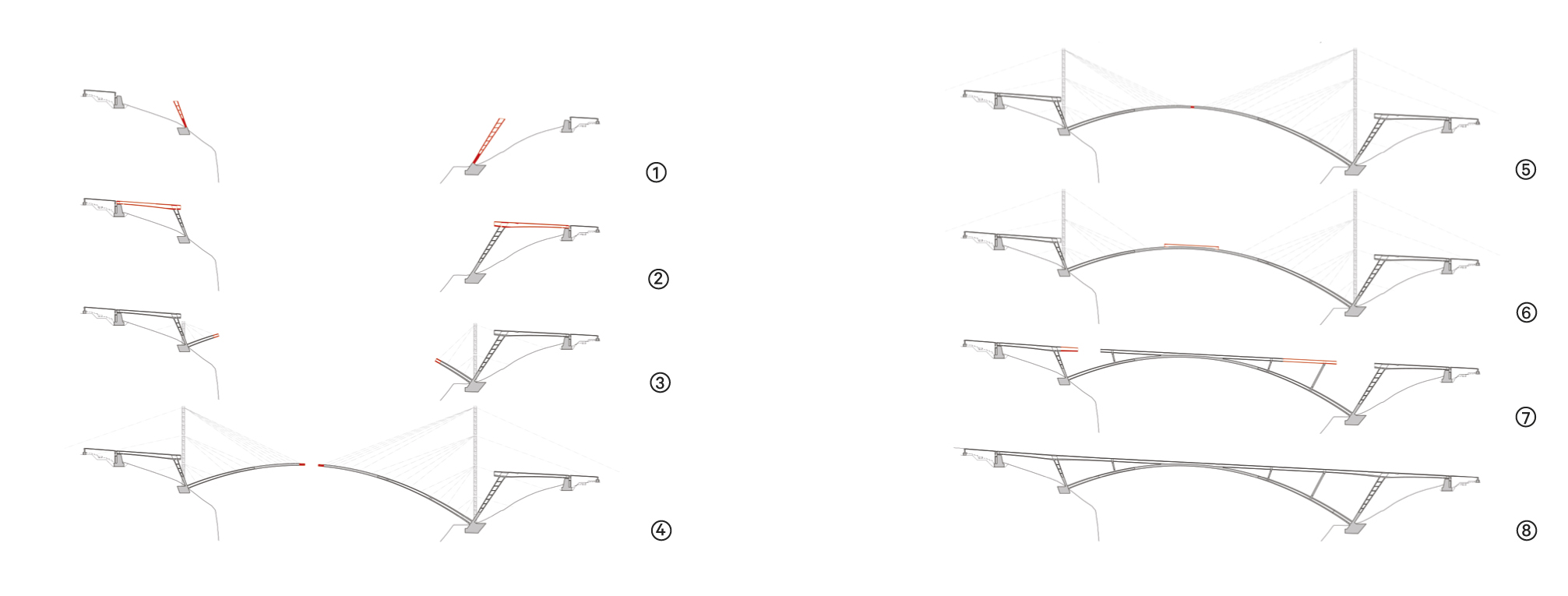 ①
②
③
④
⑤
⑥
⑦
⑧