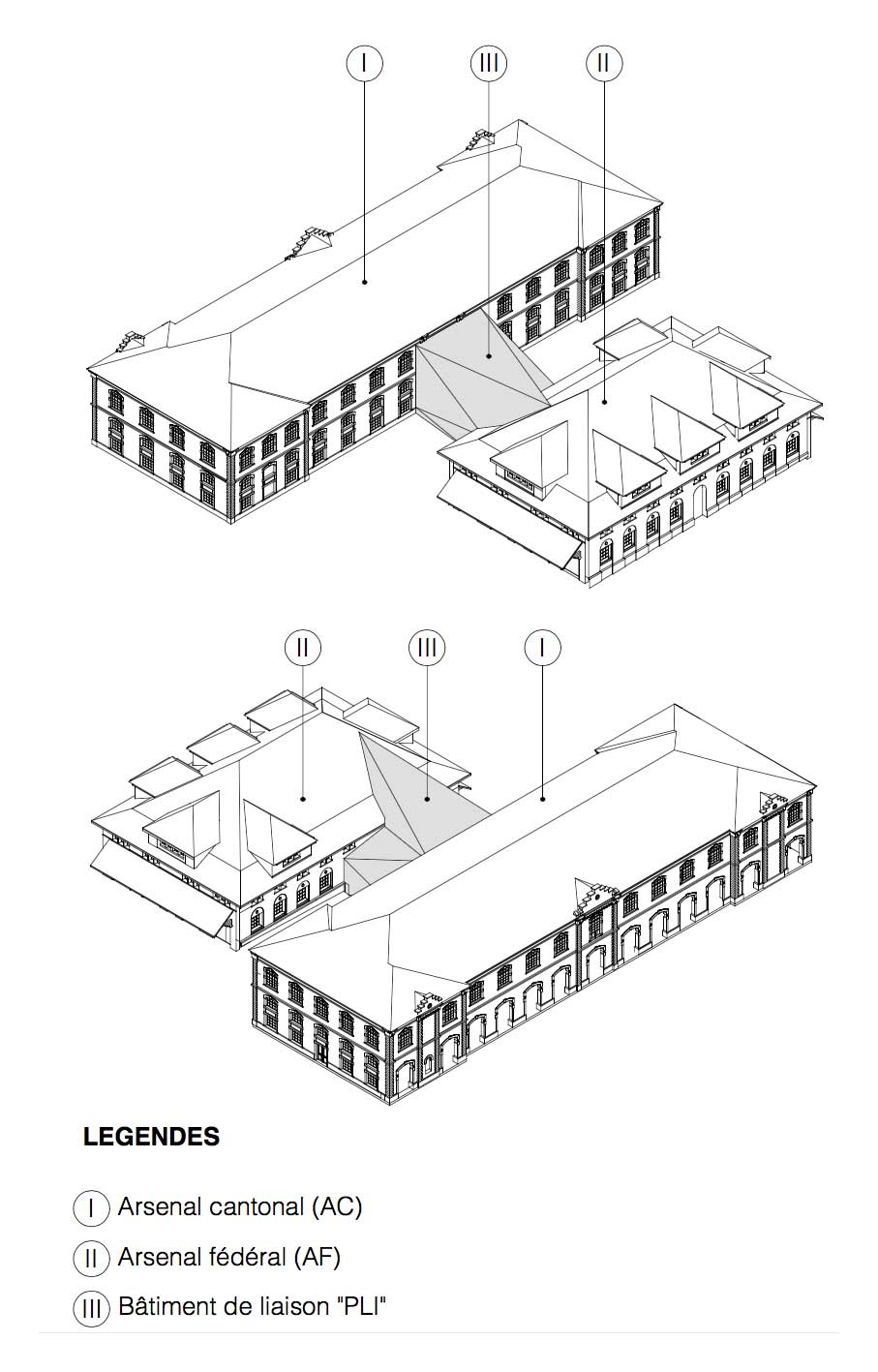 I

III

II

II

III

I

LEGENDES

I Arsenal cantonal (AC)

II Arsenal fédéral (AF)

III Bâtiment de liaison "PLI"