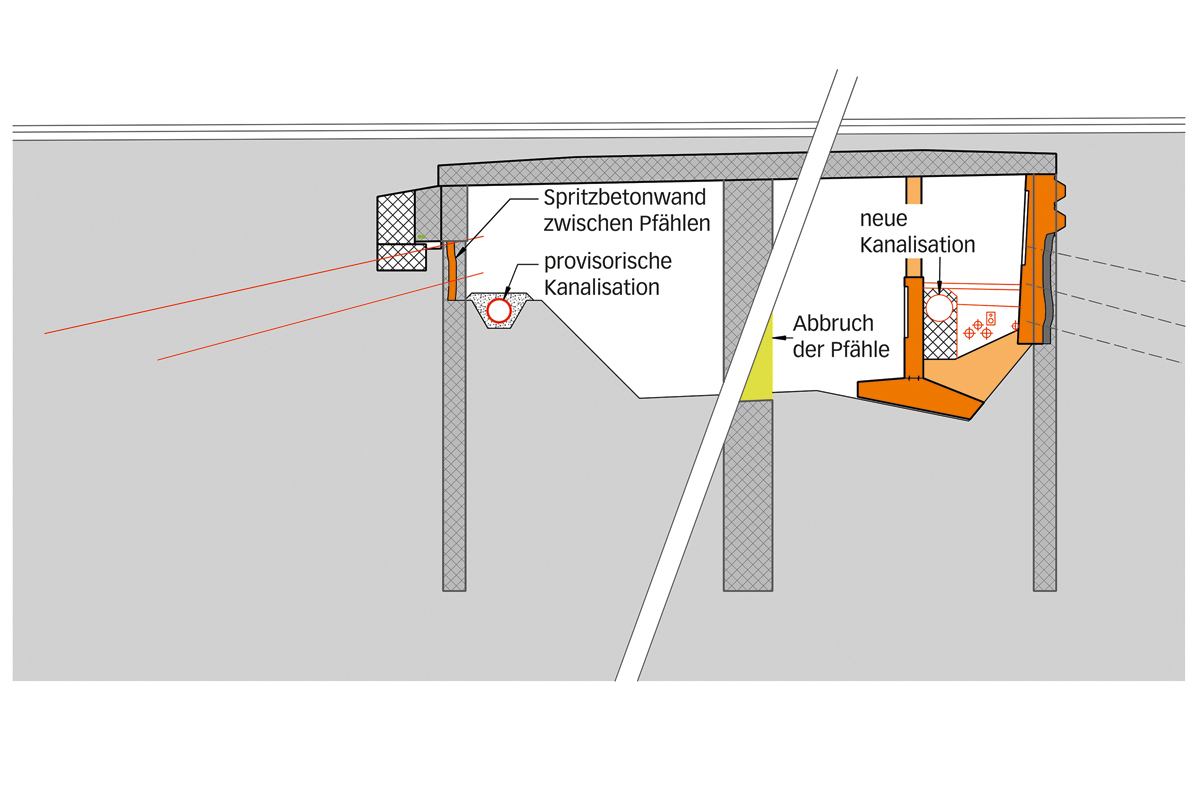 Spritzbetonwand zwischen Pfählen

provisorische Kanalisation

neue Kanalisation

Abbruch der Pfähle