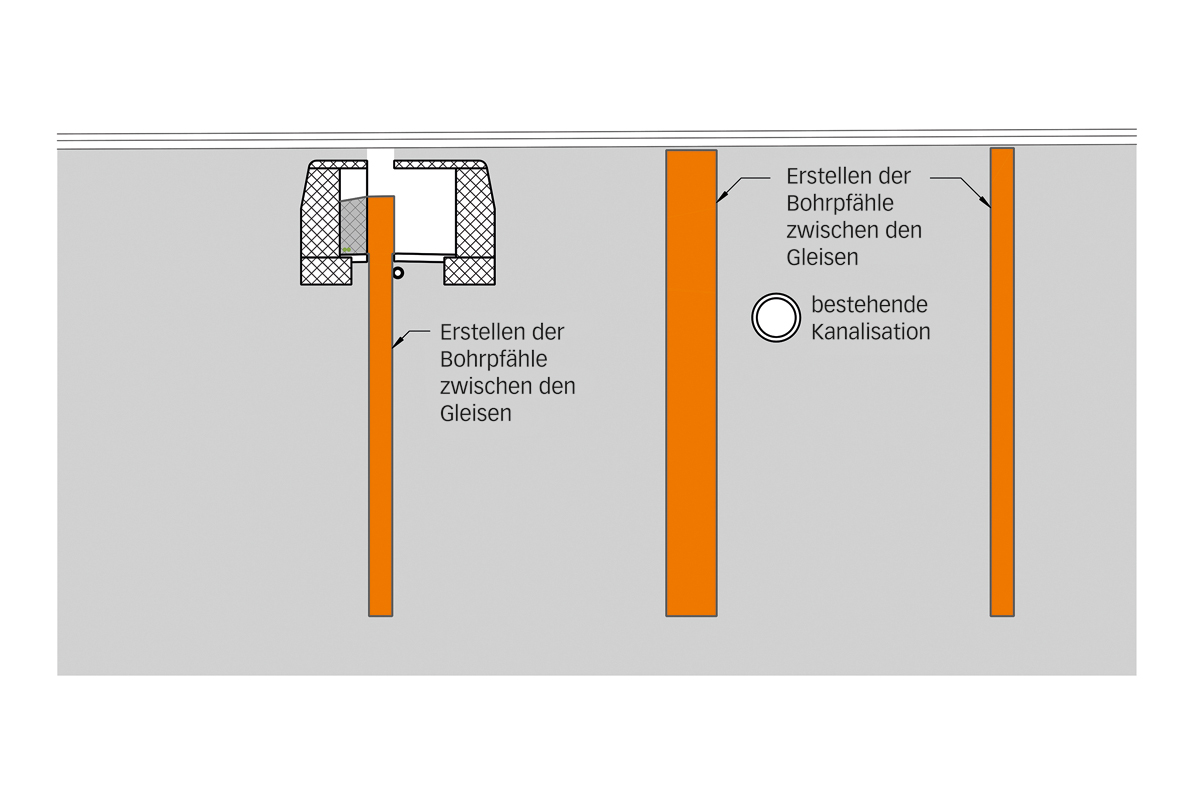 Erstellen der Bohrpfähle zwischen den Gleisen

Erstellen der Bohrpfähle zwischen den Gleisen

bestehende Kanalisation