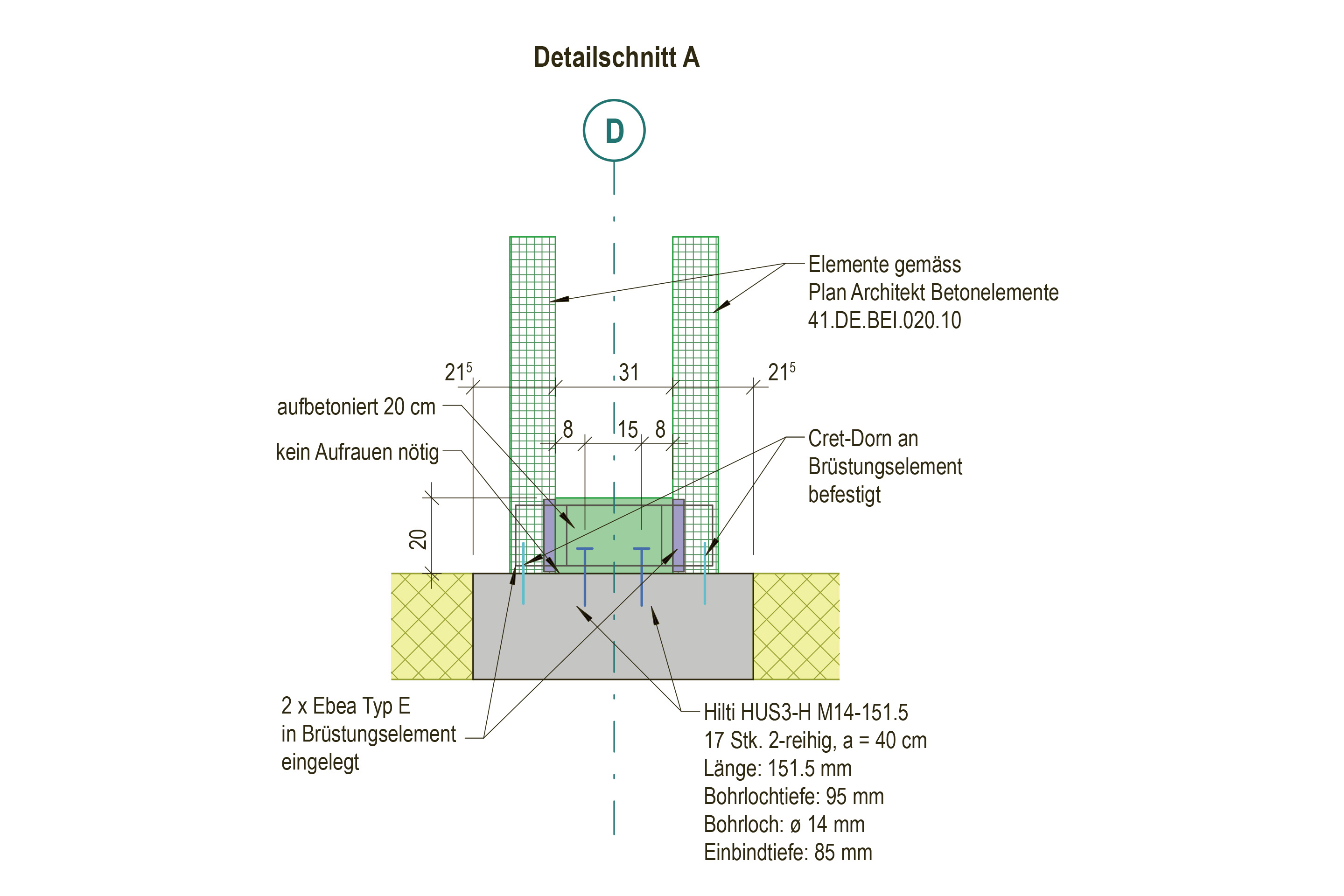 Detailschnitt A

D

Elemente gemäss
Plan Architekt Betonelemente
41.DE.BEI.020.10

$21^5$

31

$21^5$

aufbetoniert 20 cm

8

15

8

kein Aufrauen nötig

Cret-Dorn an
Brüstungselement
befestigt

20

2 x Ebea Typ E
in Brüstungselement
eingelegt

Hilti HUS3-H M14-151.5
17 Stk. 2-reihig, a = 40 cm
Länge: 151.5 mm
Bohrlochtiefe: 95 mm
Bohrloch: ø 14 mm
Einbindtiefe: 85 mm