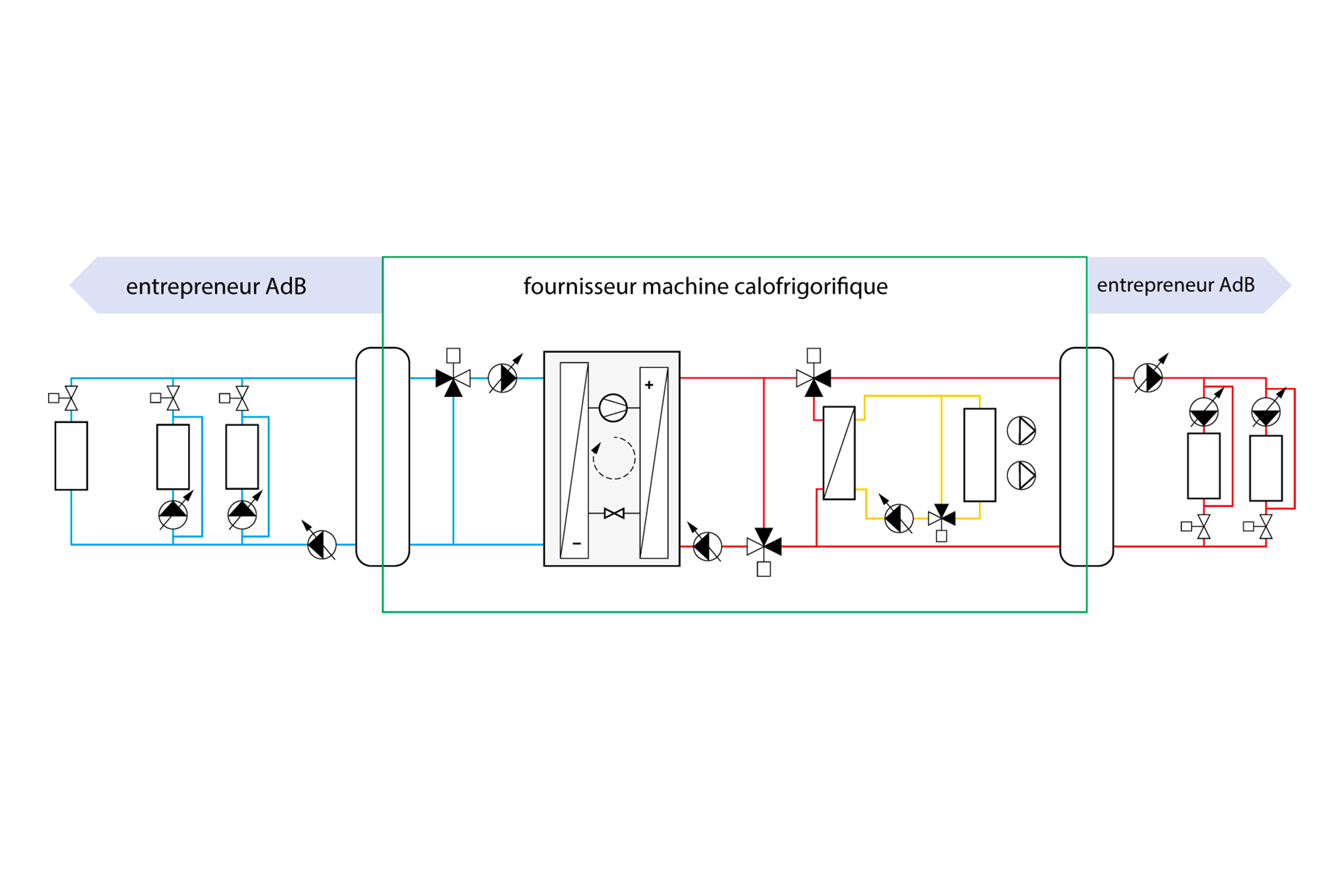 entrepreneur AdB

fournisseur machine calofrigorifique

entrepreneur AdB

+

−