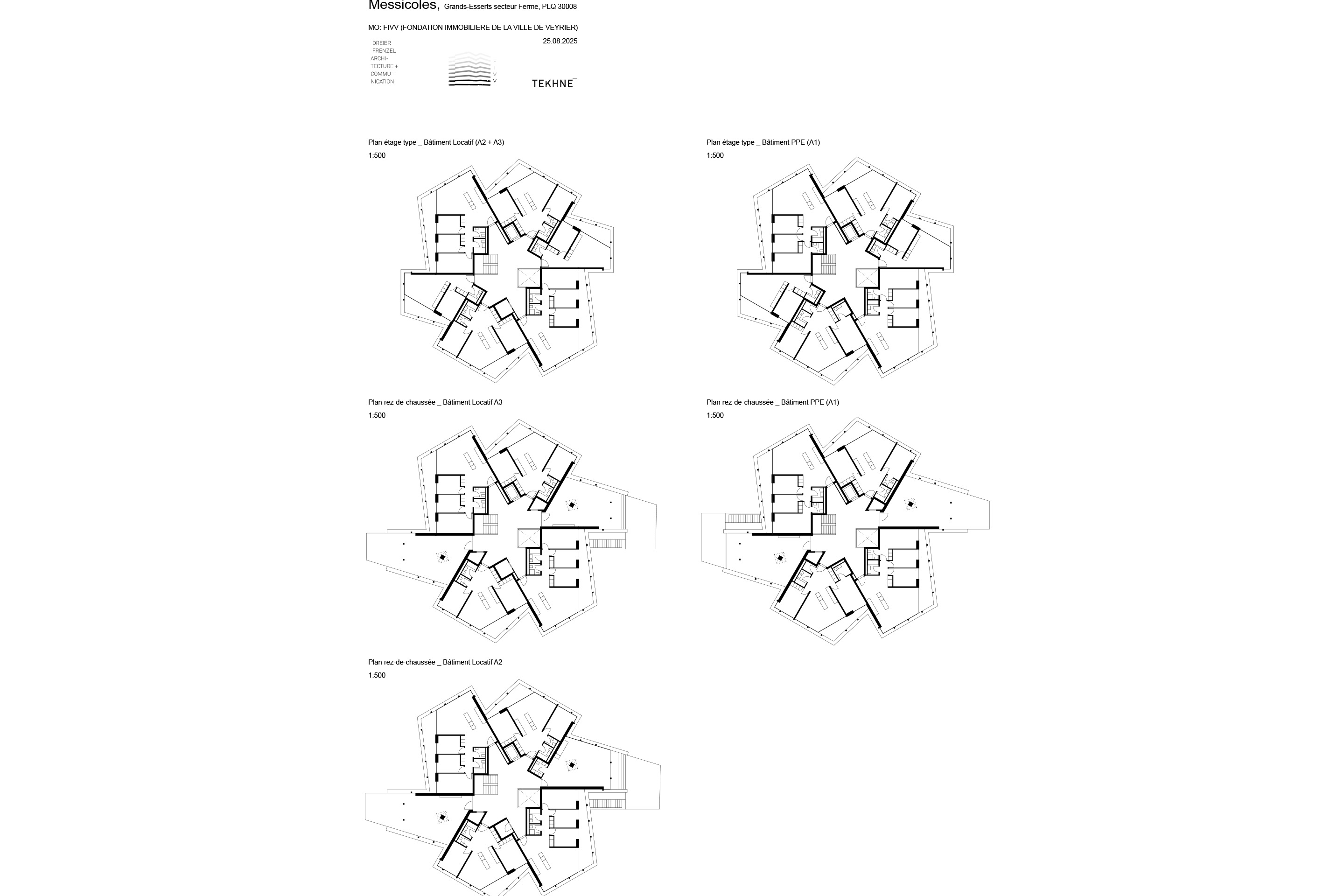 Messicoles, Grands-Esserts secteur Ferme, PLQ 30008

MO: FIVV (FONDATION IMMOBILIERE DE LA VILLE DE VEYRIER)

25.08.2025

DREIER FRENZEL ARCHITECTURE + COMMUNICATION

F I V V

TEKHNE

Plan étage type _ Bâtiment Locatif (A2 + A3)
1:500

Plan étage type _ Bâtiment PPE (A1)
1:500

Plan rez-de-chaussée _ Bâtiment Locatif A3
1:500

Plan rez-de-chaussée _ Bâtiment PPE (A1)
1:500

Plan rez-de-chaussée _ Bâtiment Locatif A2
1:500