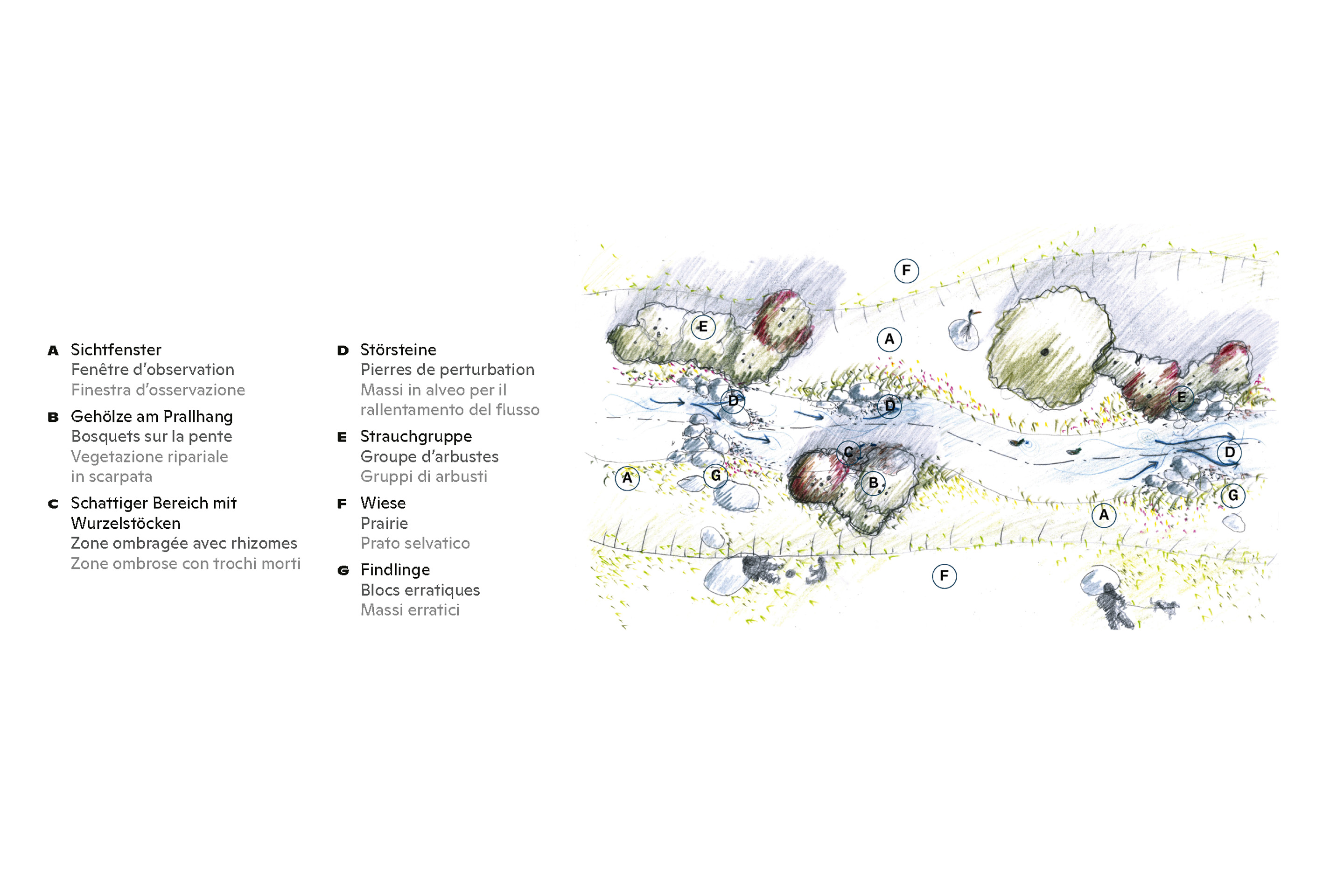 A Sichtfenster
Fenêtre d'observation
Finestra d'osservazione

B Gehölze am Prallhang
Bosquets sur la pente
Vegetazione ripariale in scarpata

C Schattiger Bereich mit Wurzelstöcken
Zone ombragée avec rhizomes
Zone ombrose con trochi morti

D Störsteine
Pierres de perturbation
Massi in alveo per il rallentamento del flusso

E Strauchgruppe
Groupe d'arbustes
Gruppi di arbusti

F Wiese
Prairie
Prato selvatico

G Findlinge
Blocs erratiques
Massi erratici

F
E
A
D
D
E
C
D
A
G
B
G
A
F