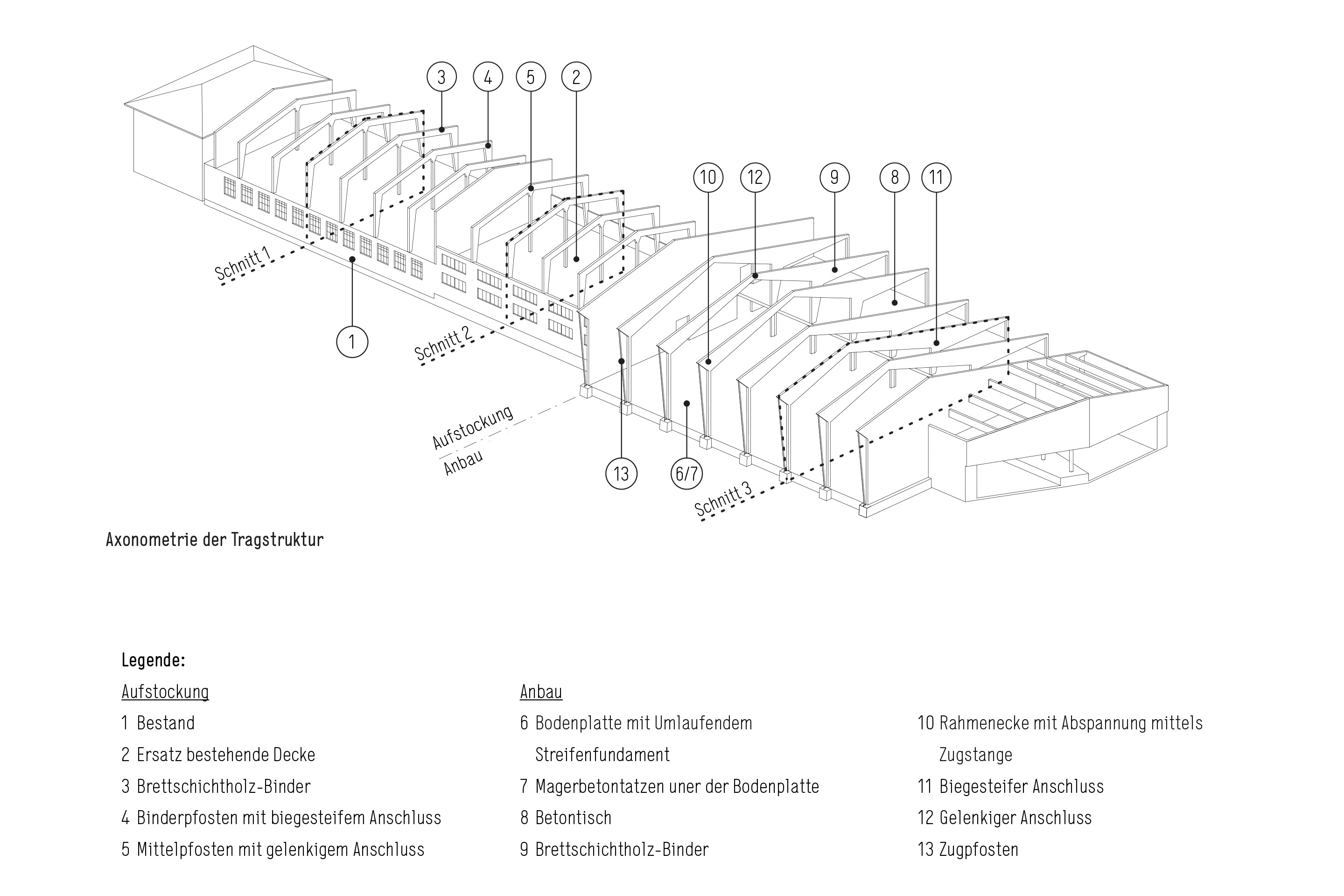 3 4 5 2

10 12 9 8 11

Schnitt 1

1

Schnitt 2

Aufstockung

Anbau

13

6/7

Schnitt 3

Axonometrie der Tragstruktur

Legende:

Aufstockung

1 Bestand

2 Ersatz bestehende Decke

3 Brettschichtholz-Binder

4 Binderpfosten mit biegesteifem Anschluss

5 Mittelpfosten mit gelenkigem Anschluss

Anbau

6 Bodenplatte mit Umlaufendem Streifenfundament

7 Magerbetontatzen uner der Bodenplatte

8 Betontisch

9 Brettschichtholz-Binder

10 Rahmenecke mit Abspannung mittels Zugstange

11 Biegesteifer Anschluss

12 Gelenkiger Anschluss

13 Zugpfosten