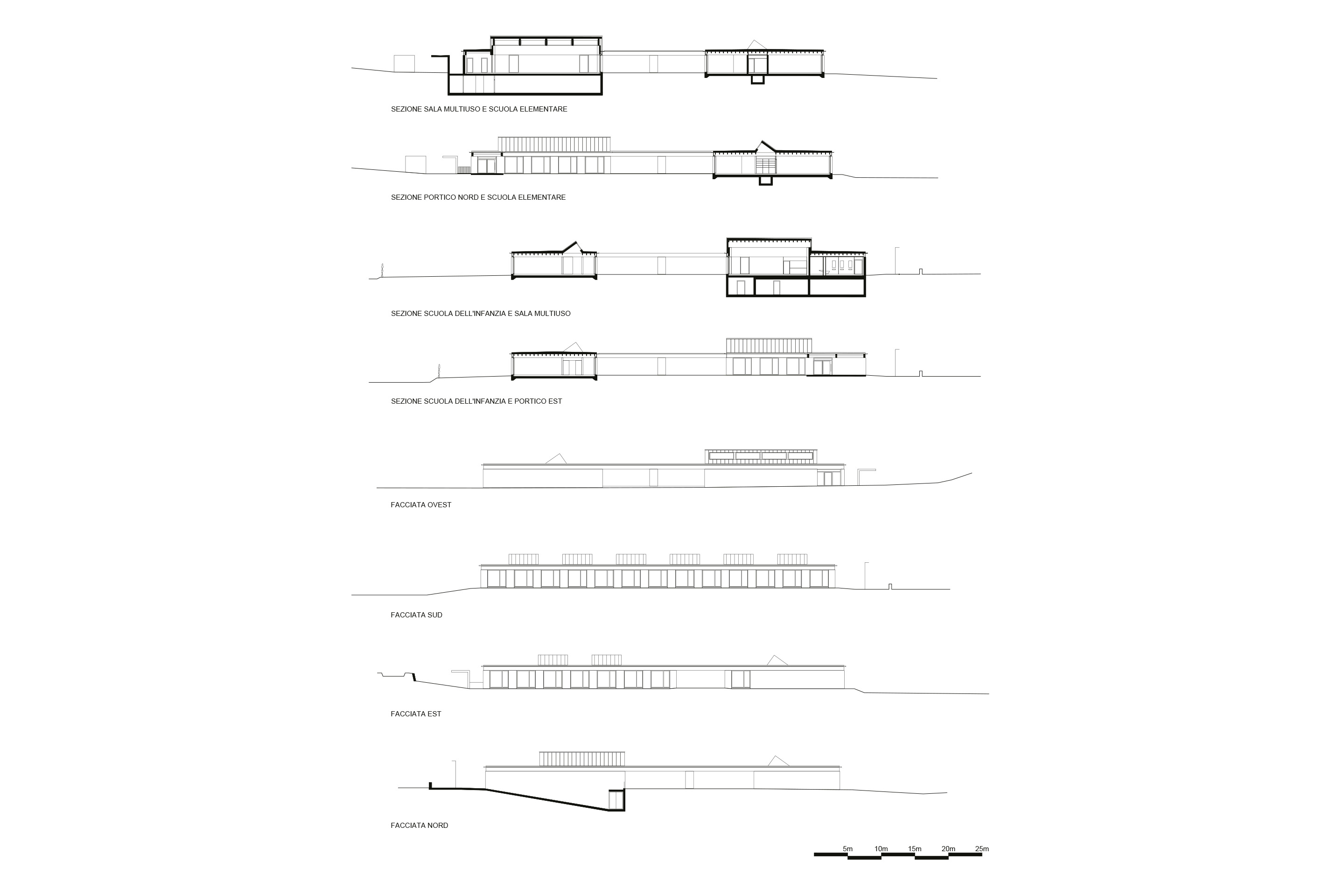 SEZIONE SALA MULTIUSO E SCUOLA ELEMENTARE

SEZIONE PORTICO NORD E SCUOLA ELEMENTARE

SEZIONE SCUOLA DELL'INFANZIA E SALA MULTIUSO

SEZIONE SCUOLA DELL'INFANZIA E PORTICO EST

FACCIATA OVEST

FACCIATA SUD

FACCIATA EST

FACCIATA NORD

5m 10m 15m 20m 25m