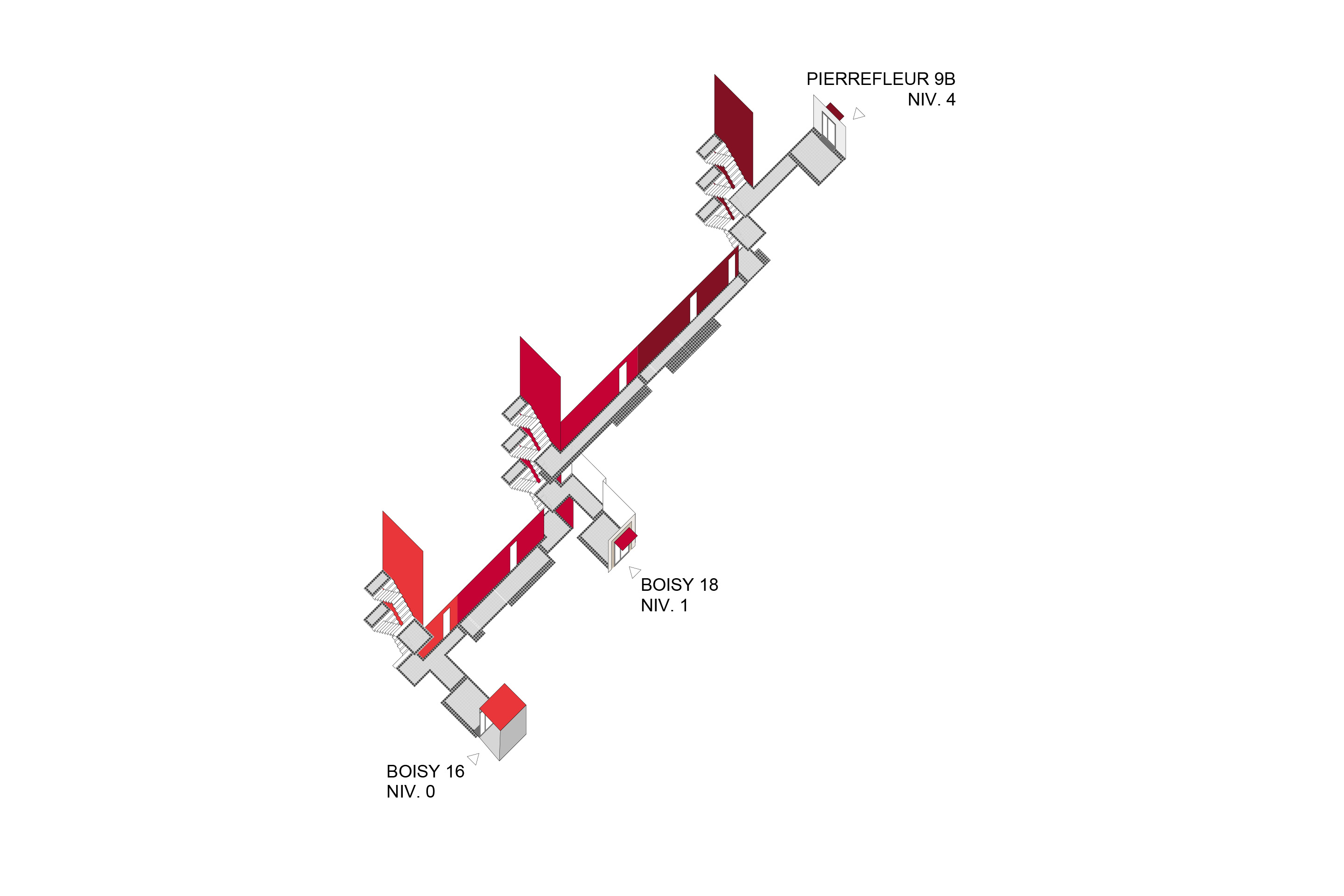 PIERREFLEUR 9B
NIV. 4

BOISY 18
NIV. 1

BOISY 16
NIV. 0