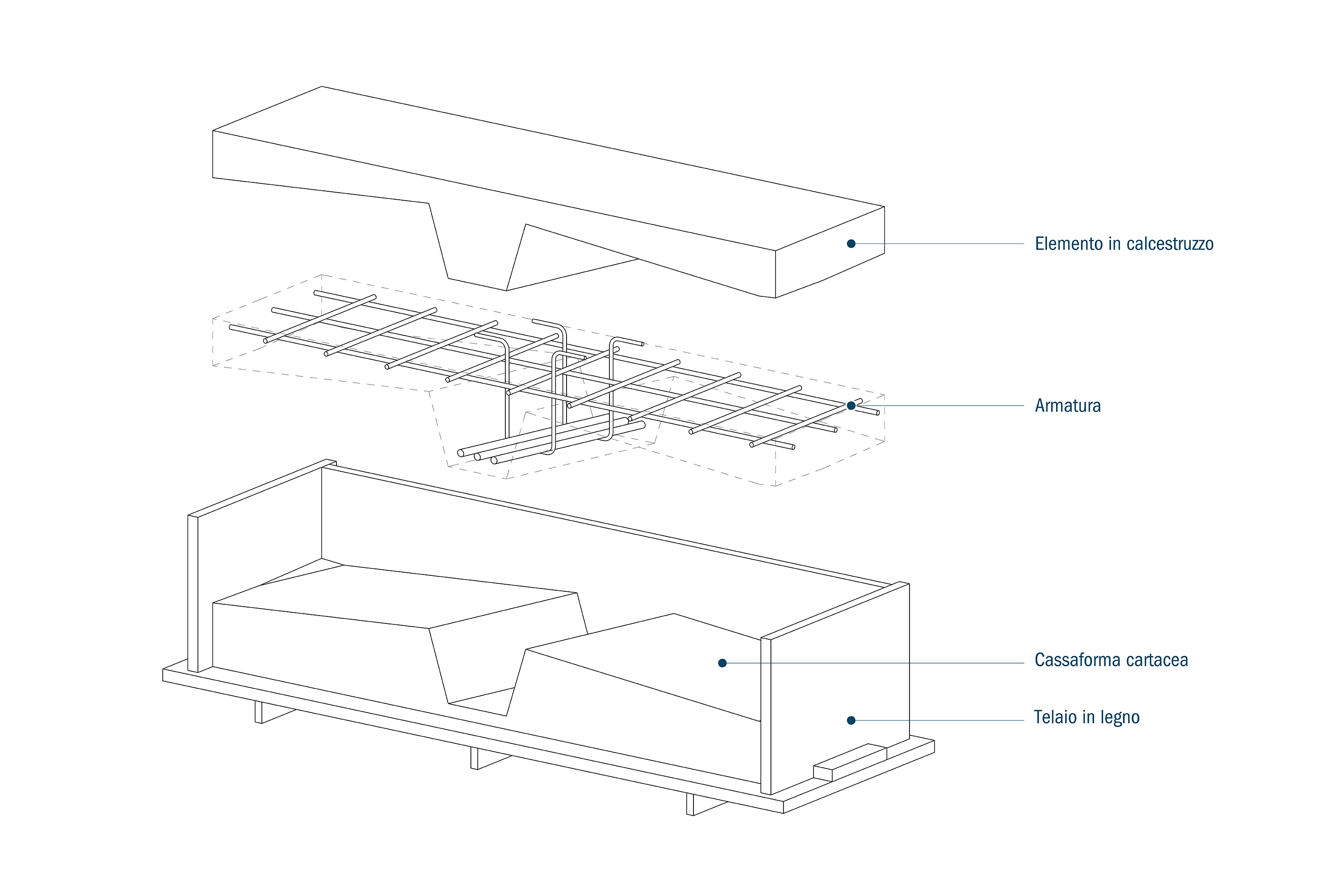 Elemento in calcestruzzo

Armatura

Cassaforma cartacea

Telaio in legno