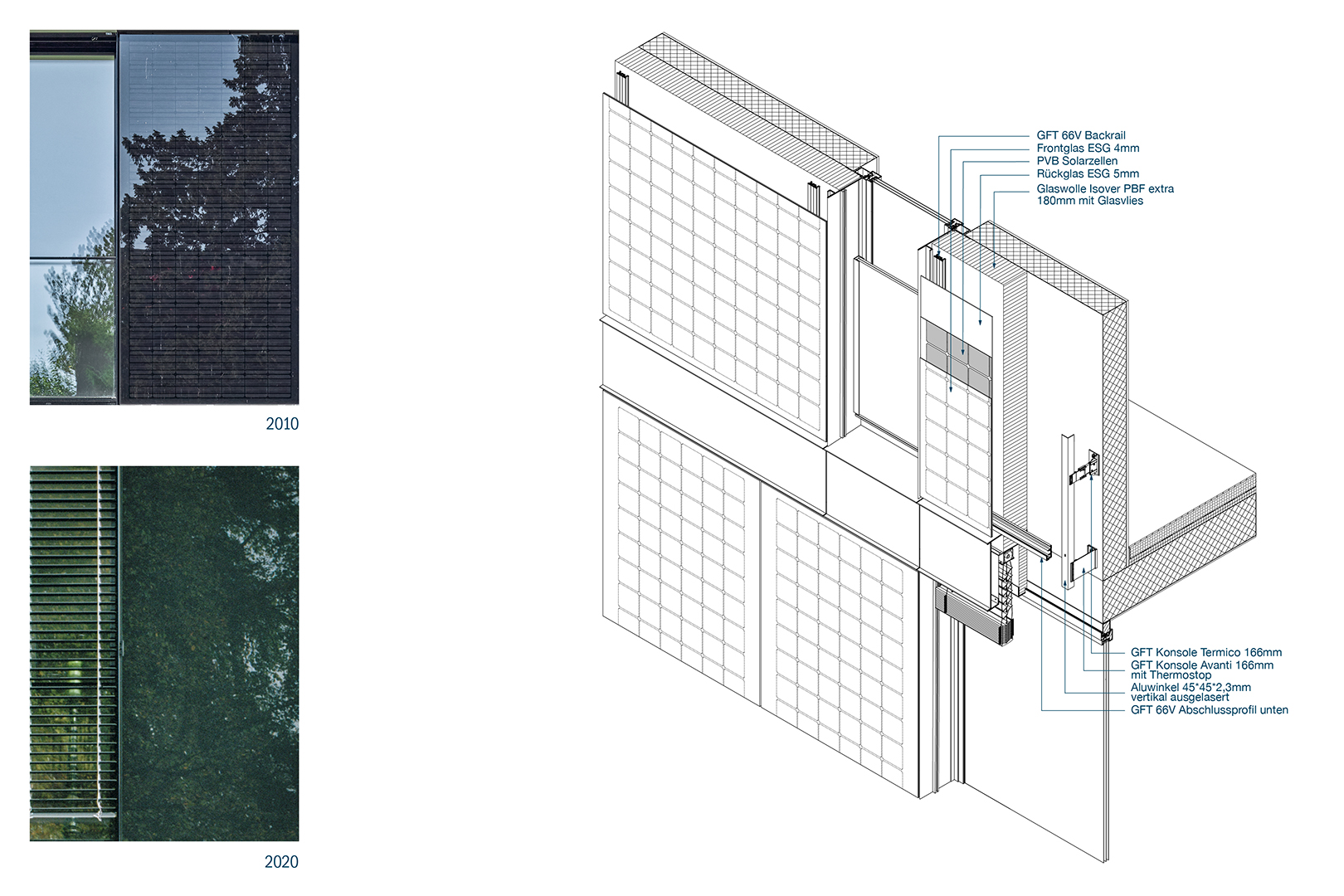 2010

2020

GFT 66V Backrail
Frontglas ESG 4mm
PVB Solarzellen
Rückglas ESG 5mm
Glaswolle Isover PBF extra 180mm mit Glasvlies

GFT Konsole Termico 166mm
GFT Konsole Avanti 166mm mit Thermostop
Aluwinkel 45*45*2,3mm vertikal ausgelasert
GFT 66V Abschlussprofil unten