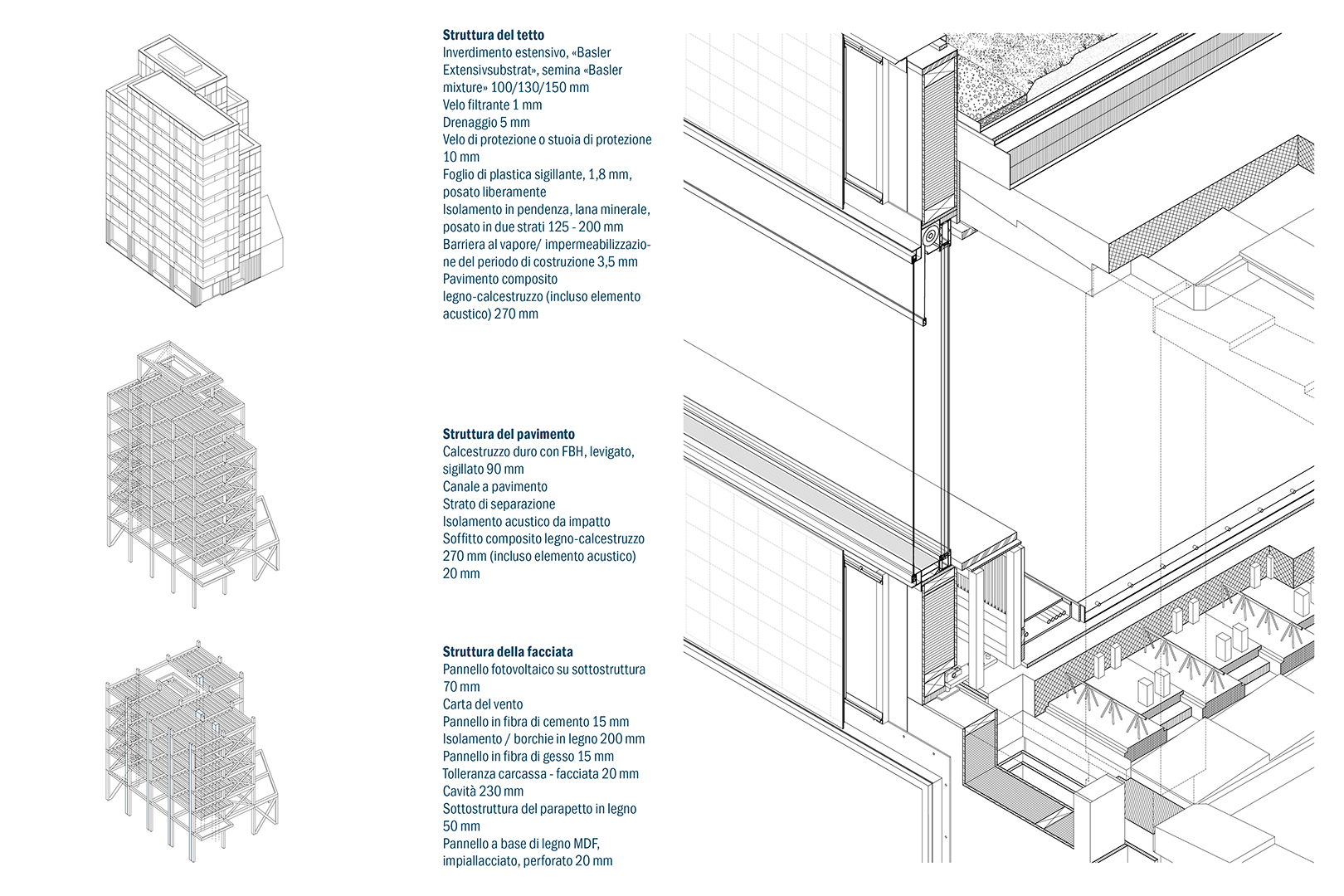 **Struttura del tetto**
Inverdimento estensivo, «Basler Extensivsubstrat», semina «Basler mixture» 100/130/150 mm
Velo filtrante 1 mm
Drenaggio 5 mm
Velo di protezione o stuoia di protezione 10 mm
Foglio di plastica sigillante, 1,8 mm, posato liberamente
Isolamento in pendenza, lana minerale, posato in due strati 125 - 200 mm
Barriera al vapore/ impermeabilizzazione del periodo di costruzione 3,5 mm
Pavimento composito legno-calcestruzzo (incluso elemento acustico) 270 mm

**Struttura del pavimento**
Calcestruzzo duro con FBH, levigato, sigillato 90 mm
Canale a pavimento
Strato di separazione
Isolamento acustico da impatto
Soffitto composito legno-calcestruzzo 270 mm (incluso elemento acustico) 20 mm

**Struttura della facciata**
Pannello fotovoltaico su sottostruttura 70 mm
Carta del vento
Pannello in fibra di cemento 15 mm
Isolamento / borchie in legno 200 mm
Pannello in fibra di gesso 15 mm
Tolleranza carcassa - facciata 20 mm
Cavità 230 mm
Sottostruttura del parapetto in legno 50 mm
Pannello a base di legno MDF, impiallacciato, perforato 20 mm