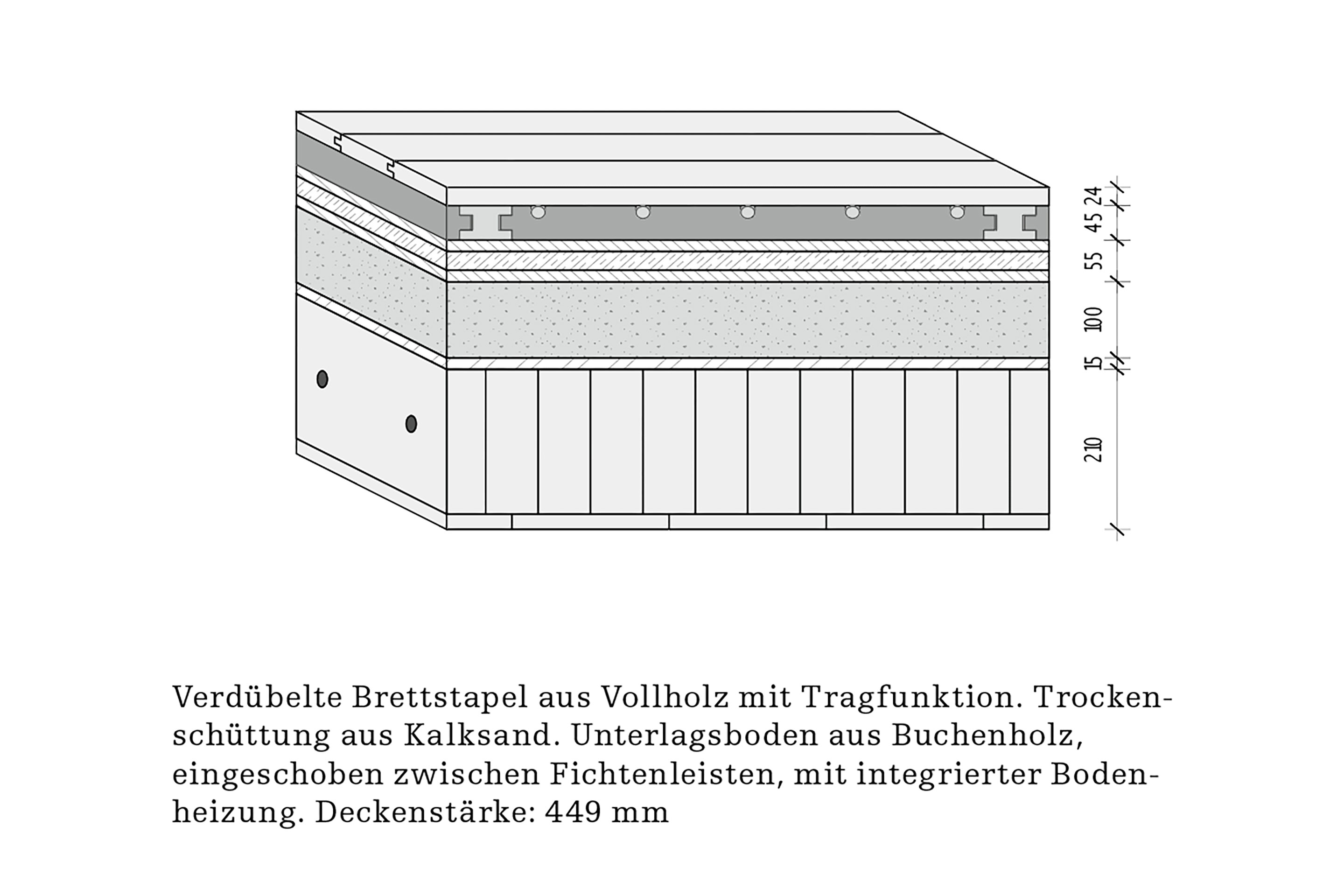 24
45
55
100
15
210

Verdübelte Brettstapel aus Vollholz mit Tragfunktion. Trockenschüttung aus Kalksand. Unterlagsboden aus Buchenholz, eingeschoben zwischen Fichtenleisten, mit integrierter Bodenheizung. Deckenstärke: 449 mm