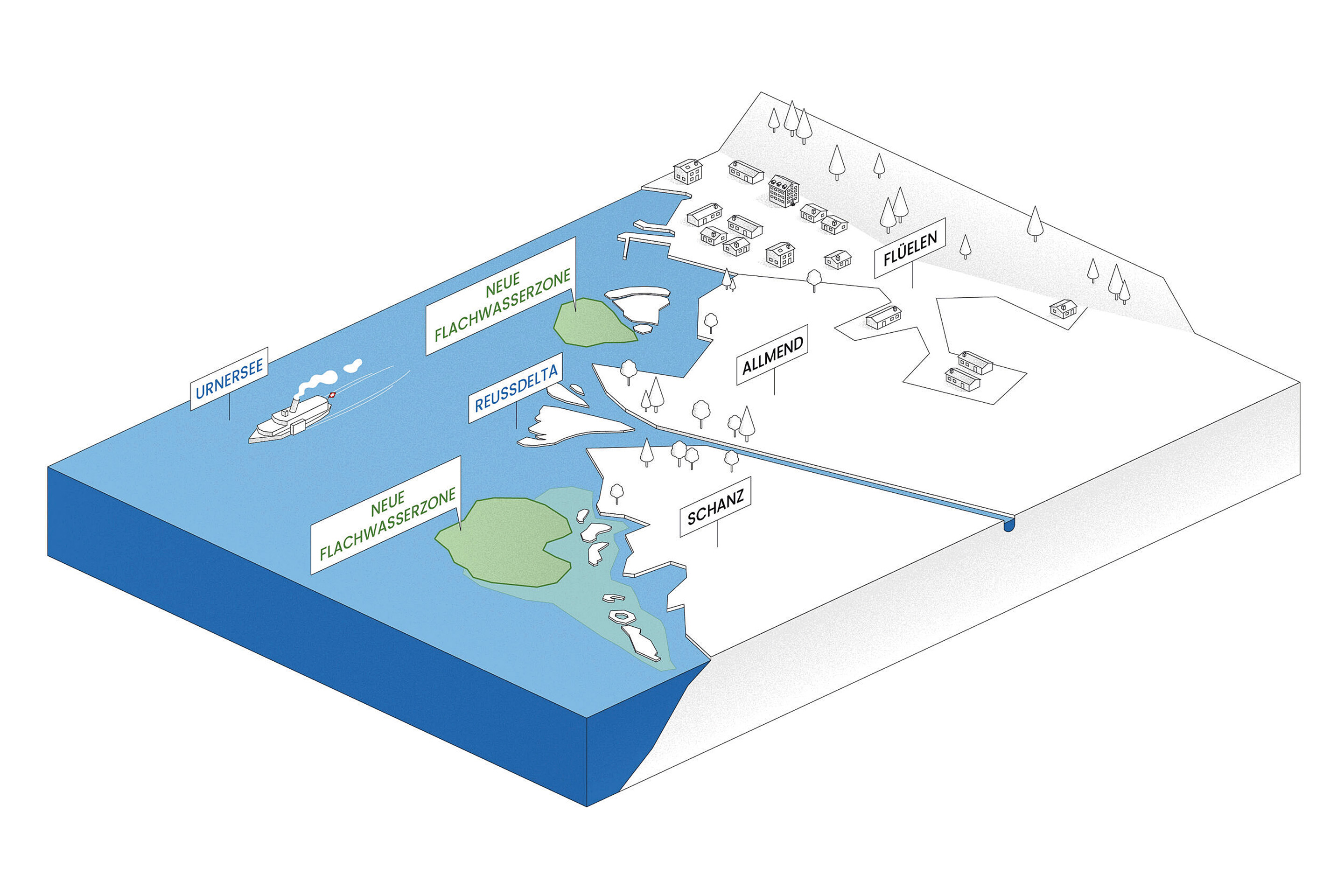 FLÜELEN

NEUE FLACHWASSERZONE

ALLMEND

URNERSEE

REUSSDELTA

NEUE FLACHWASSERZONE

SCHANZ