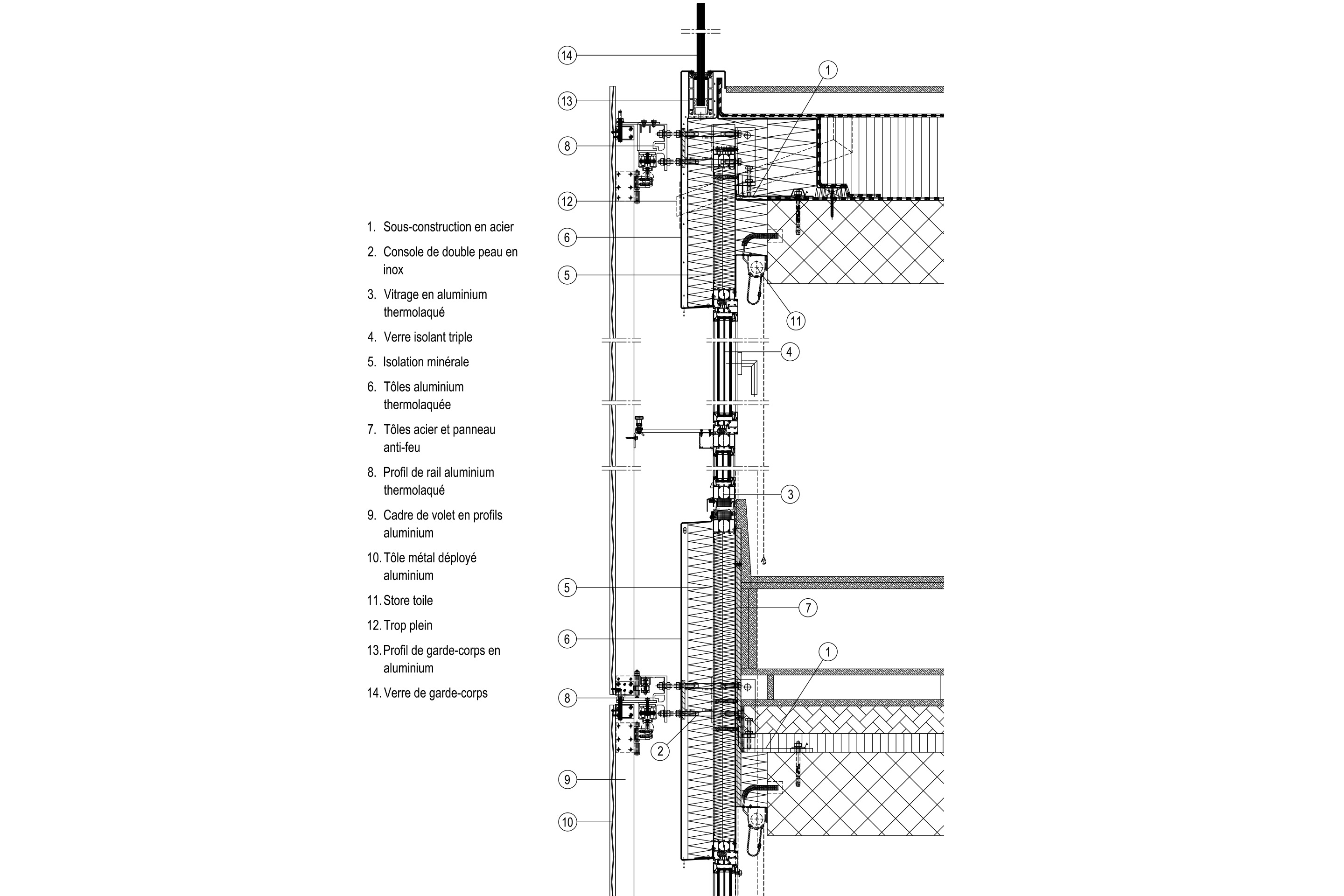 1. Sous-construction en acier
2. Console de double peau en inox
3. Vitrage en aluminium thermolaqué
4. Verre isolant triple
5. Isolation minérale
6. Tôles aluminium thermolaquée
7. Tôles acier et panneau anti-feu
8. Profil de rail aluminium thermolaqué
9. Cadre de volet en profils aluminium
10. Tôle métal déployé aluminium
11. Store toile
12. Trop plein
13. Profil de garde-corps en aluminium
14. Verre de garde-corps

14
13
1
8
12
6
5
11
4
3
5
7
6
1
8
2
9
10