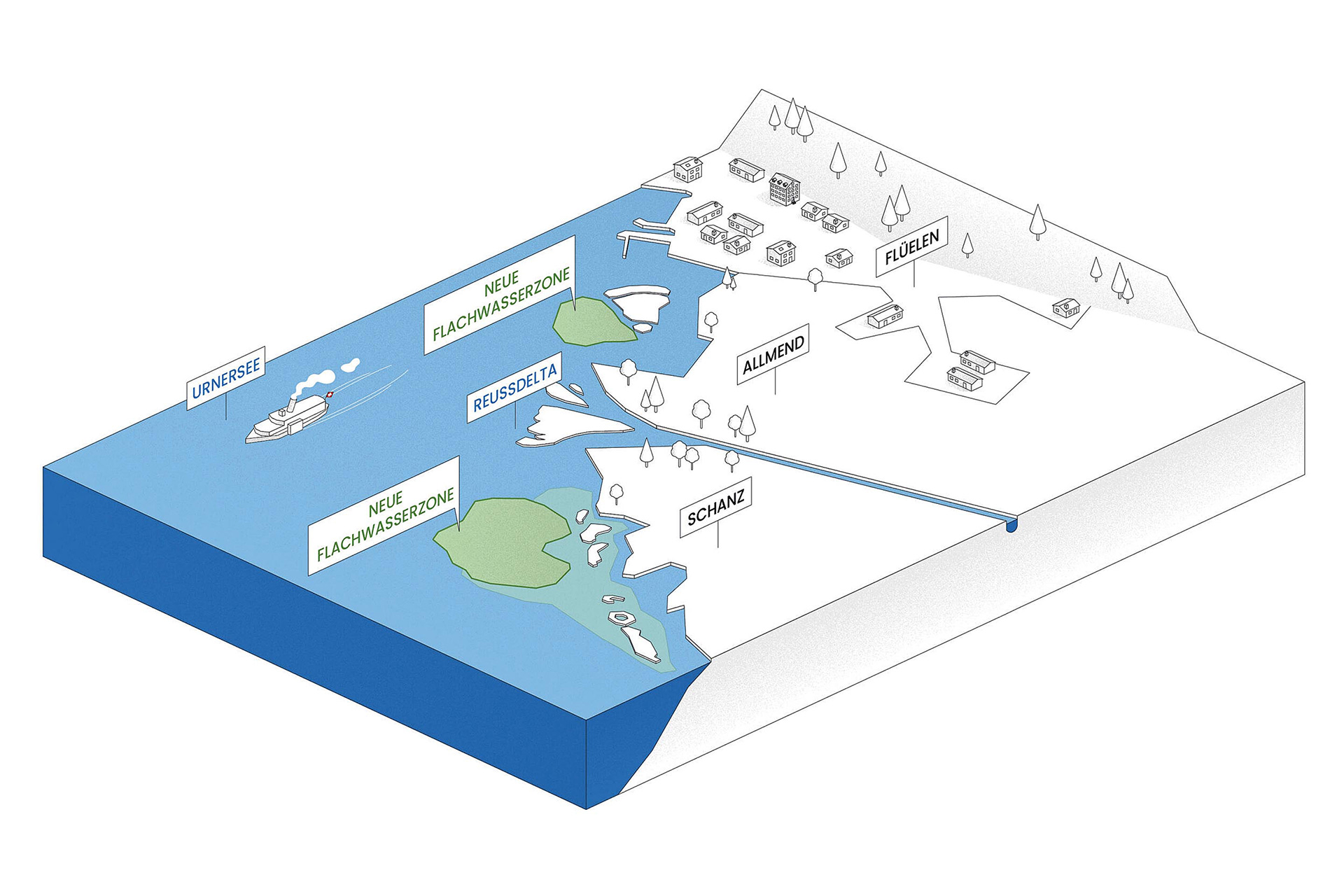 FLÜELEN

NEUE FLACHWASSERZONE

ALLMEND

URNERSEE

REUSSDELTA

NEUE FLACHWASSERZONE

SCHANZ