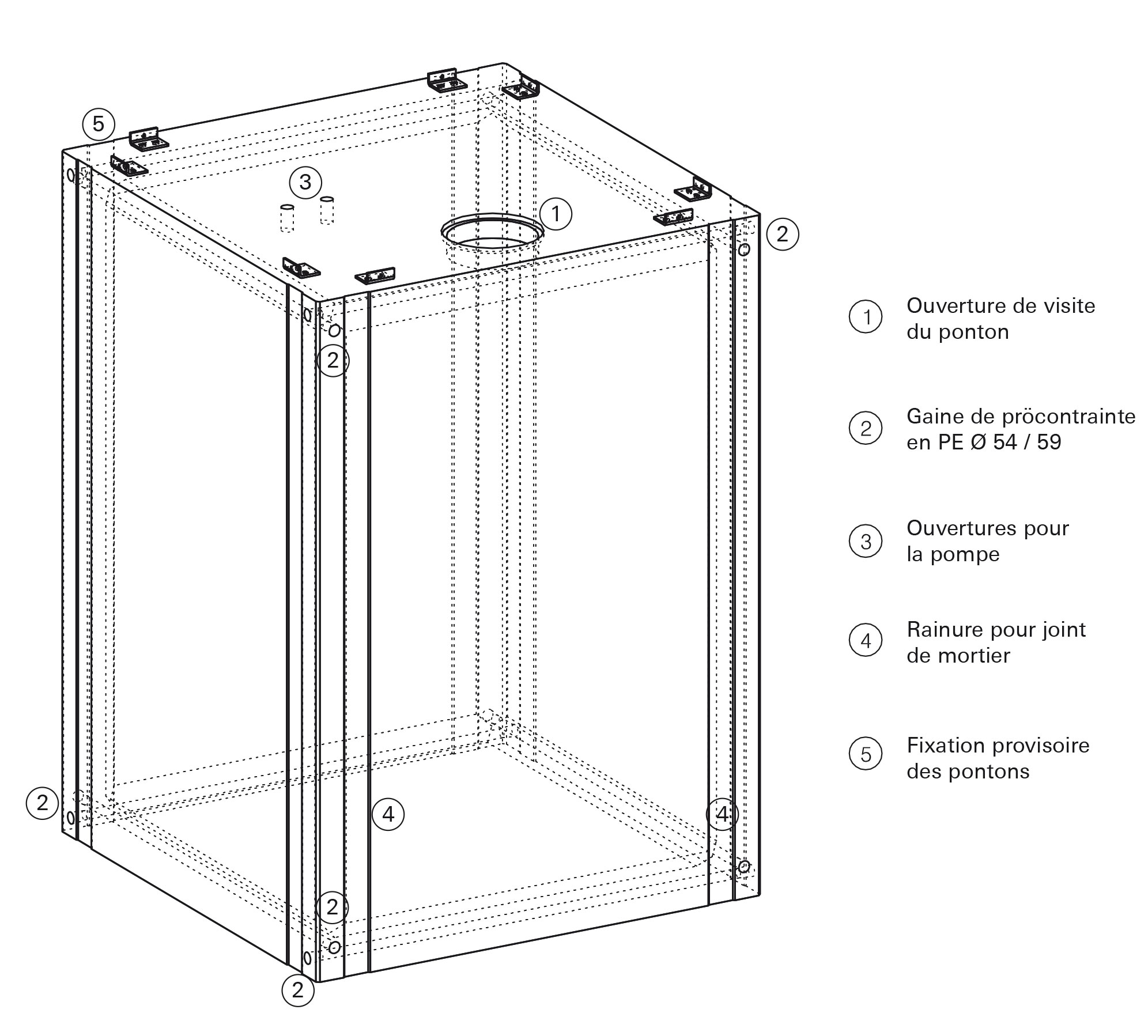 5
3
1
2
2
2
4
4
2
2

1 Ouverture de visite du ponton

2 Gaine de pröcontrainte en PE Ø 54 / 59

3 Ouvertures pour la pompe

4 Rainure pour joint de mortier

5 Fixation provisoire des pontons