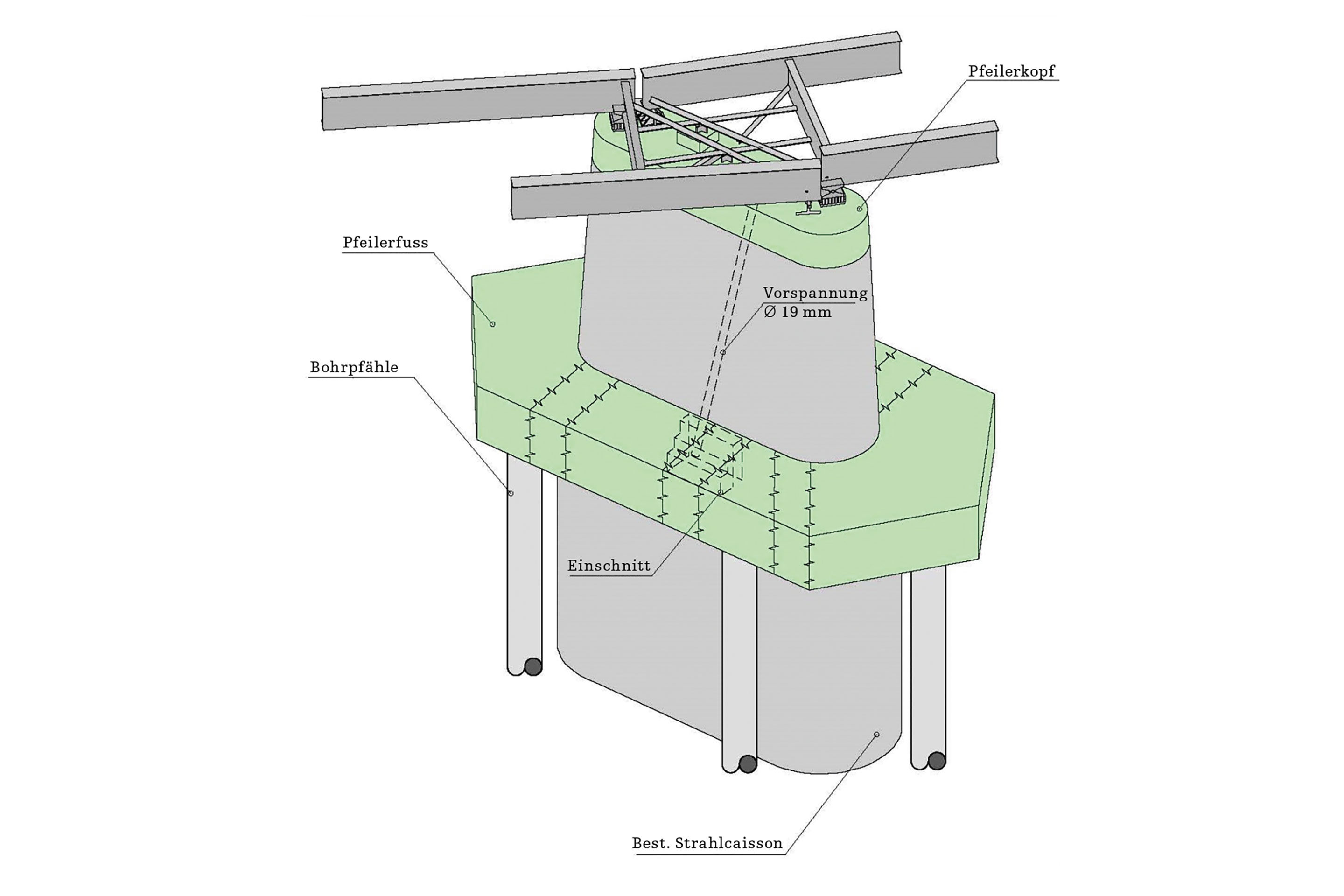 Pfeilerkopf

Pfeilerfuss

Vorspannung
Ø 19 mm

Bohrpfähle

Einschnitt

Best. Strahlcaisson