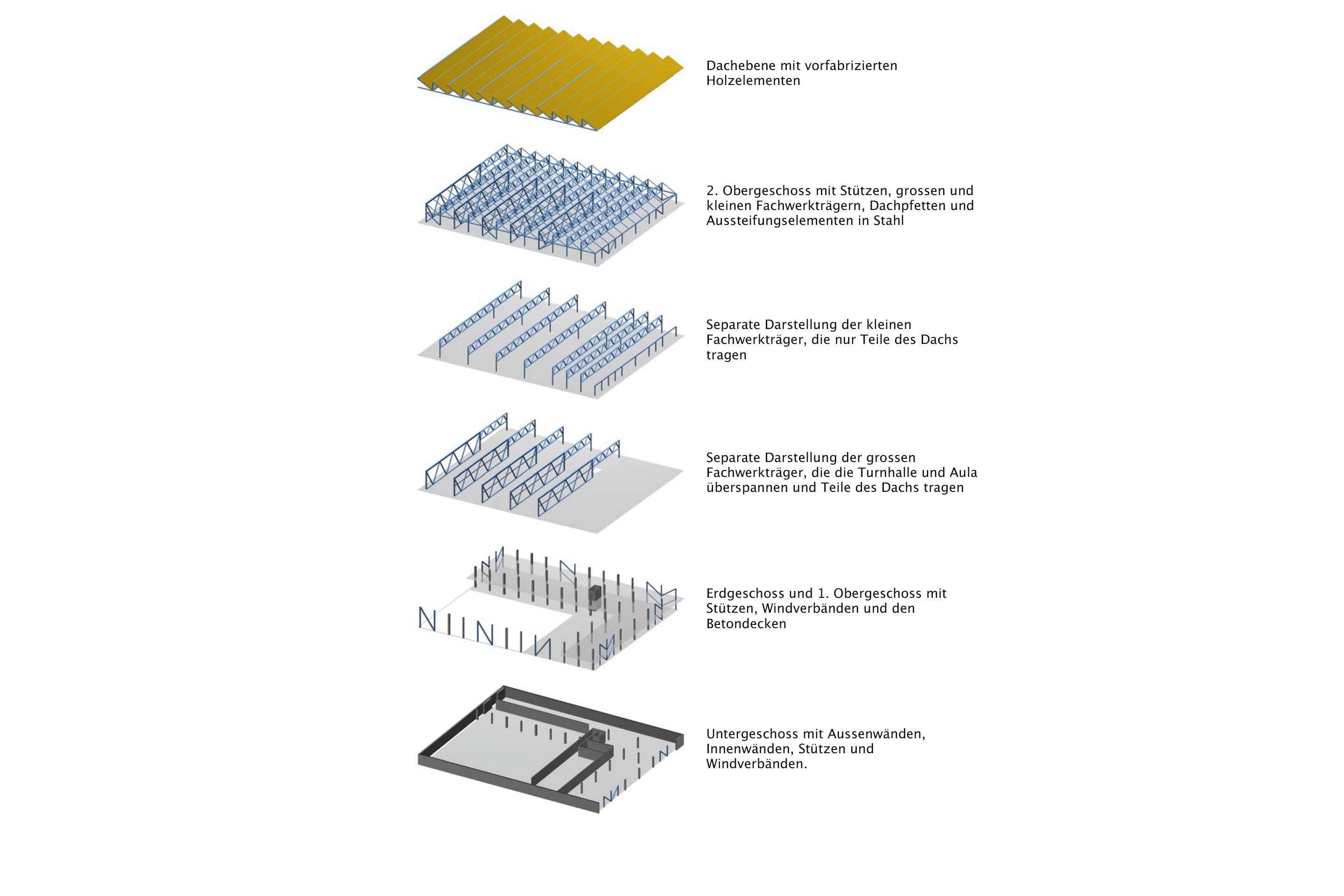 Dachebene mit vorfabrizierten Holzelementen

2. Obergeschoss mit Stützen, grossen und kleinen Fachwerkträgern, Dachpfetten und Aussteifungselementen in Stahl

Separate Darstellung der kleinen Fachwerkträger, die nur Teile des Dachs tragen

Separate Darstellung der grossen Fachwerkträger, die die Turnhalle und Aula überspannen und Teile des Dachs tragen

Erdgeschoss und 1. Obergeschoss mit Stützen, Windverbänden und den Betondecken

Untergeschoss mit Aussenwänden, Innenwänden, Stützen und Windverbänden.