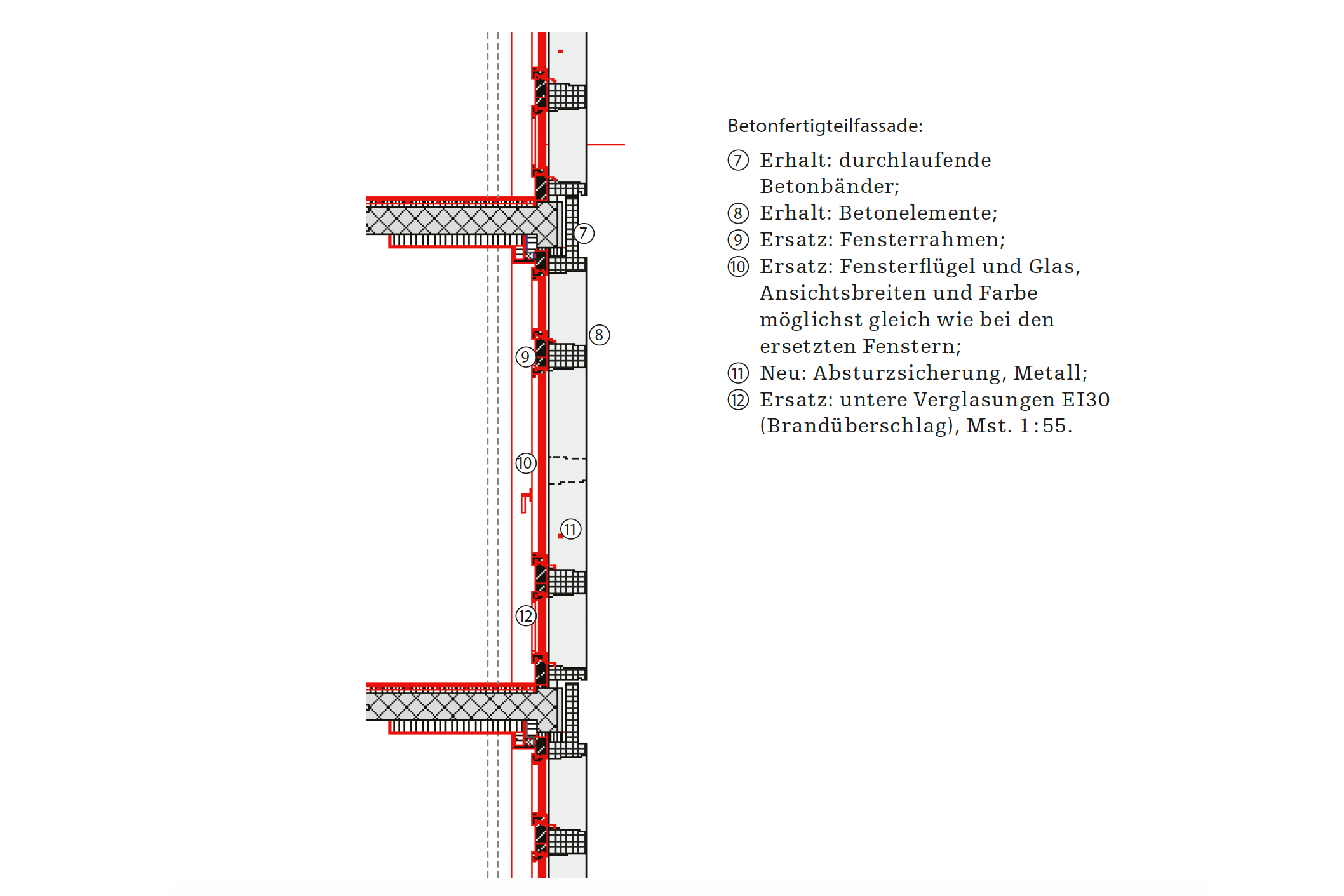 ⑦

⑧

⑨

⑩

⑪

⑫

Betonfertigteilfassade:

⑦ Erhalt: durchlaufende Betonbänder;
⑧ Erhalt: Betonelemente;
⑨ Ersatz: Fensterrahmen;
⑩ Ersatz: Fensterflügel und Glas, Ansichtsbreiten und Farbe möglichst gleich wie bei den ersetzten Fenstern;
⑪ Neu: Absturzsicherung, Metall;
⑫ Ersatz: untere Verglasungen EI30 (Brandüberschlag), Mst. 1 : 55.