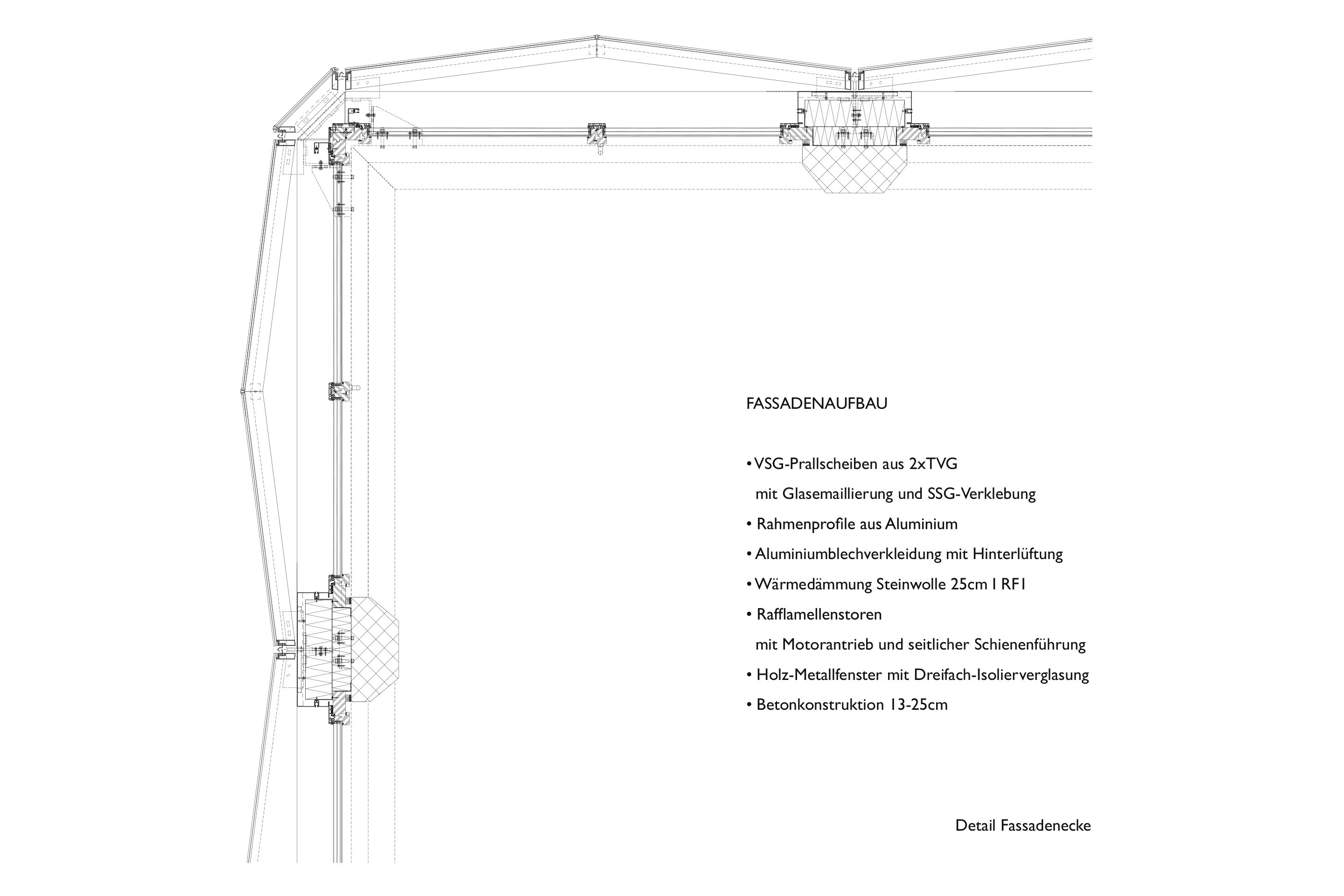 FASSADENAUFBAU

• VSG-Prallscheiben aus 2xTVG
mit Glasemaillierung und SSG-Verklebung

• Rahmenprofile aus Aluminium

• Aluminiumblechverkleidung mit Hinterlüftung

• Wärmedämmung Steinwolle 25cm I RF1

• Rafflamellenstoren
mit Motorantrieb und seitlicher Schienenführung

• Holz-Metallfenster mit Dreifach-Isolierverglasung

• Betonkonstruktion 13-25cm

Detail Fassadenecke