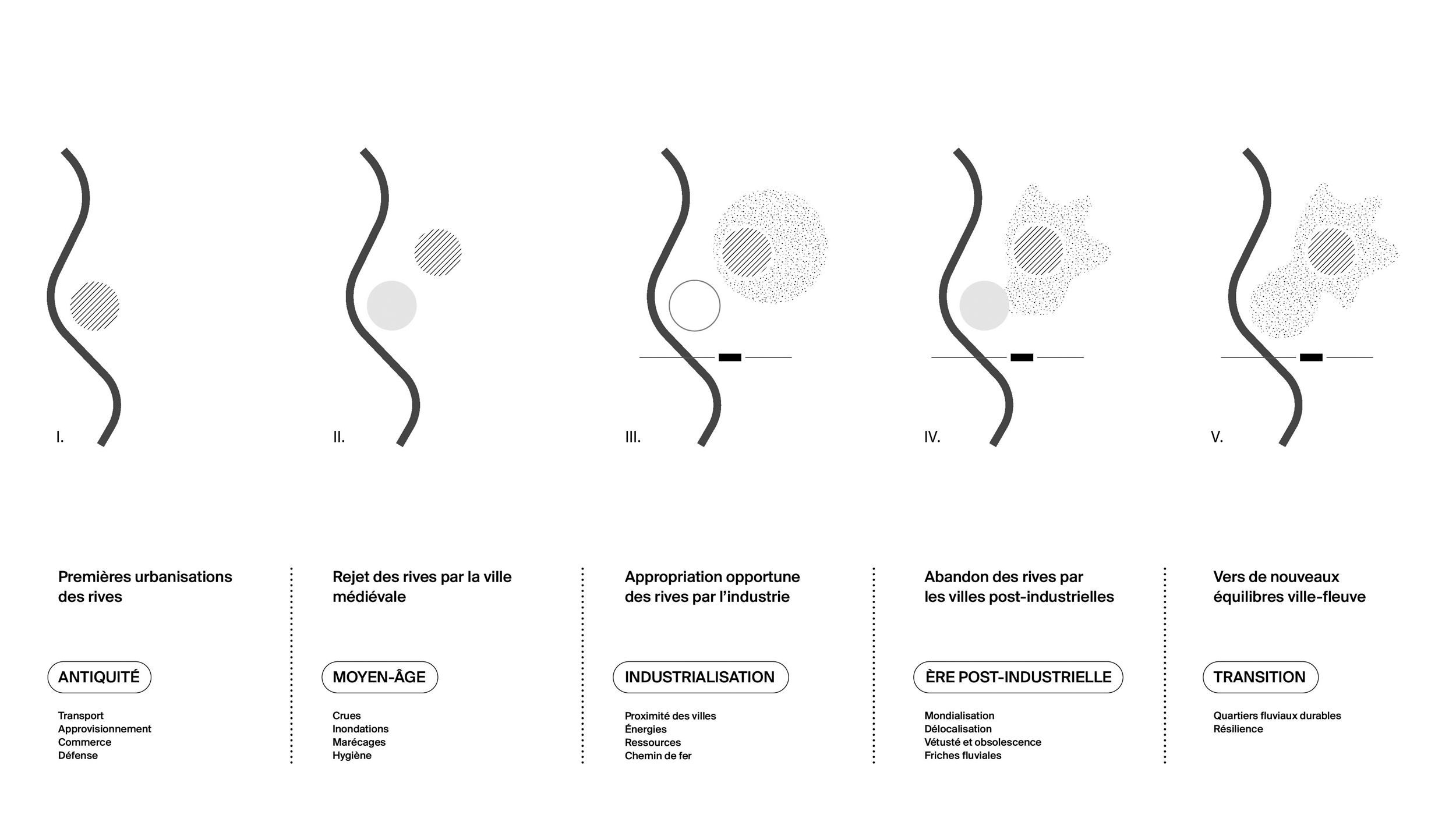 I.

II.

III.

IV.

V.

Premières urbanisations des rives

ANTIQUITÉ

Transport
Approvisionnement
Commerce
Défense

Rejet des rives par la ville médiévale

MOYEN-ÂGE

Crues
Inondations
Marécages
Hygiène

Appropriation opportune des rives par l'industrie

INDUSTRIALISATION

Proximité des villes
Énergies
Ressources
Chemin de fer

Abandon des rives par les villes post-industrielles

ÈRE POST-INDUSTRIELLE

Mondialisation
Délocalisation
Vétusté et obsolescence
Friches fluviales

Vers de nouveaux équilibres ville-fleuve

TRANSITION

Quartiers fluviaux durables
Résilience