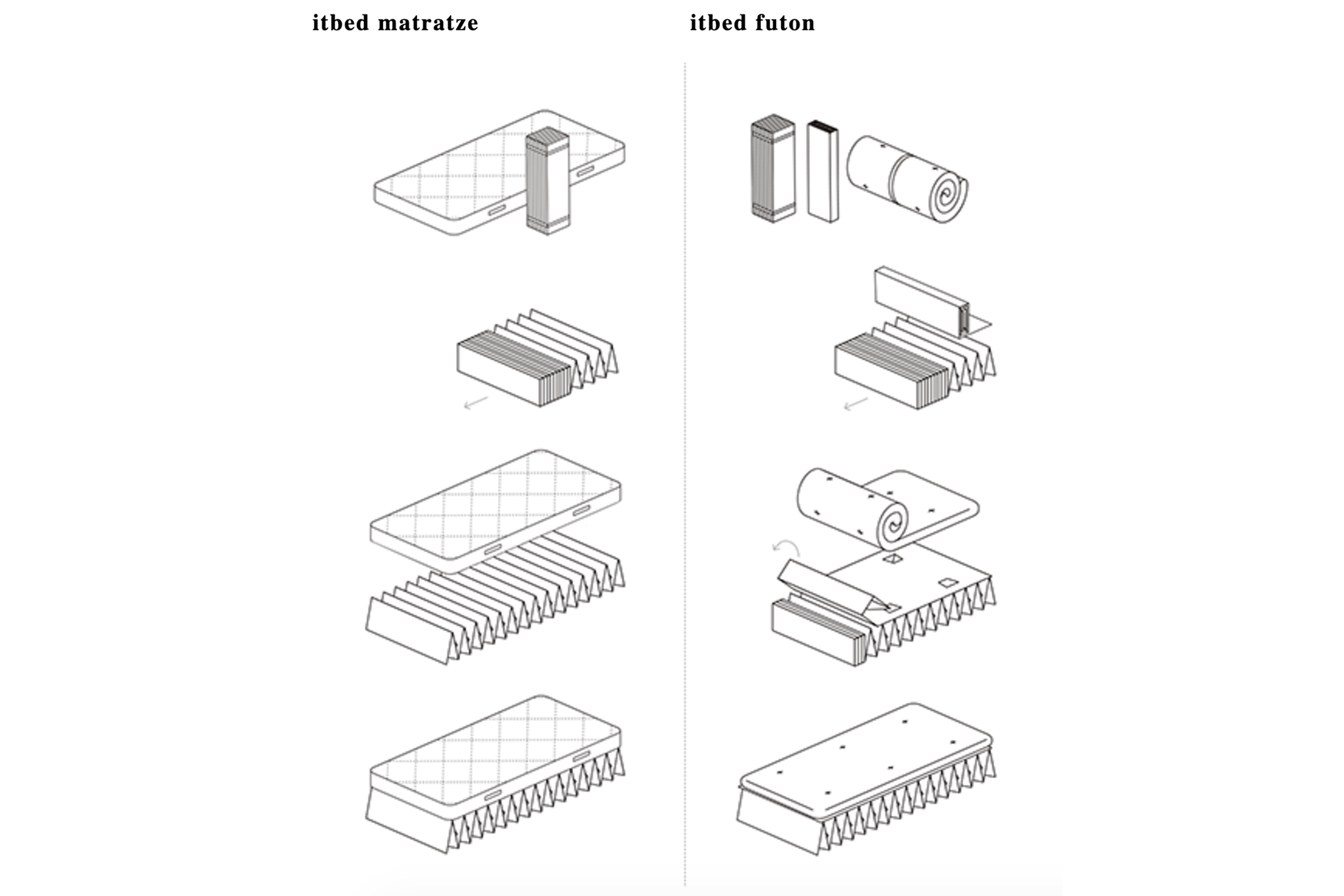 itbed matratze

itbed futon