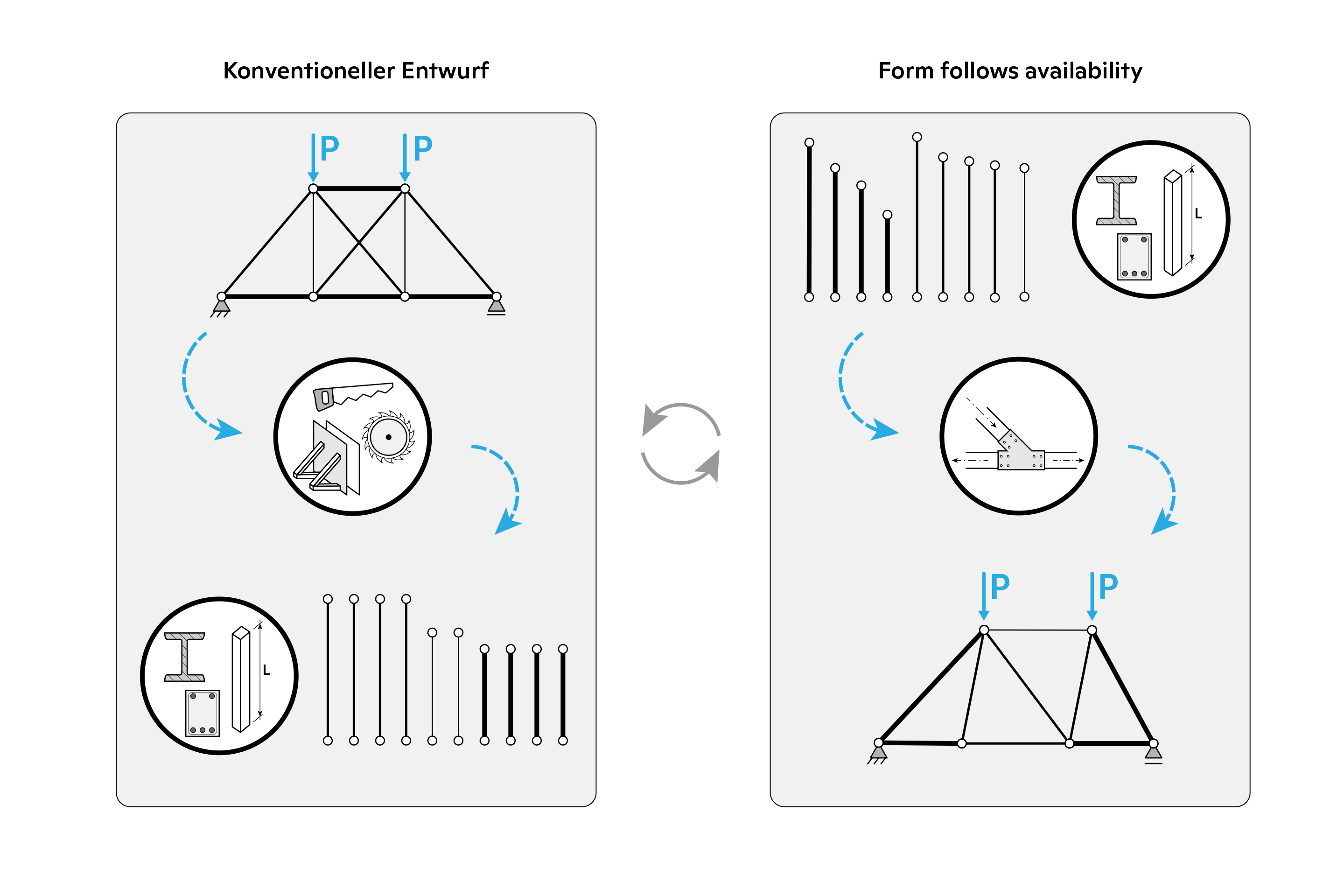 Konventioneller Entwurf

P P

L

Form follows availability

L

P P