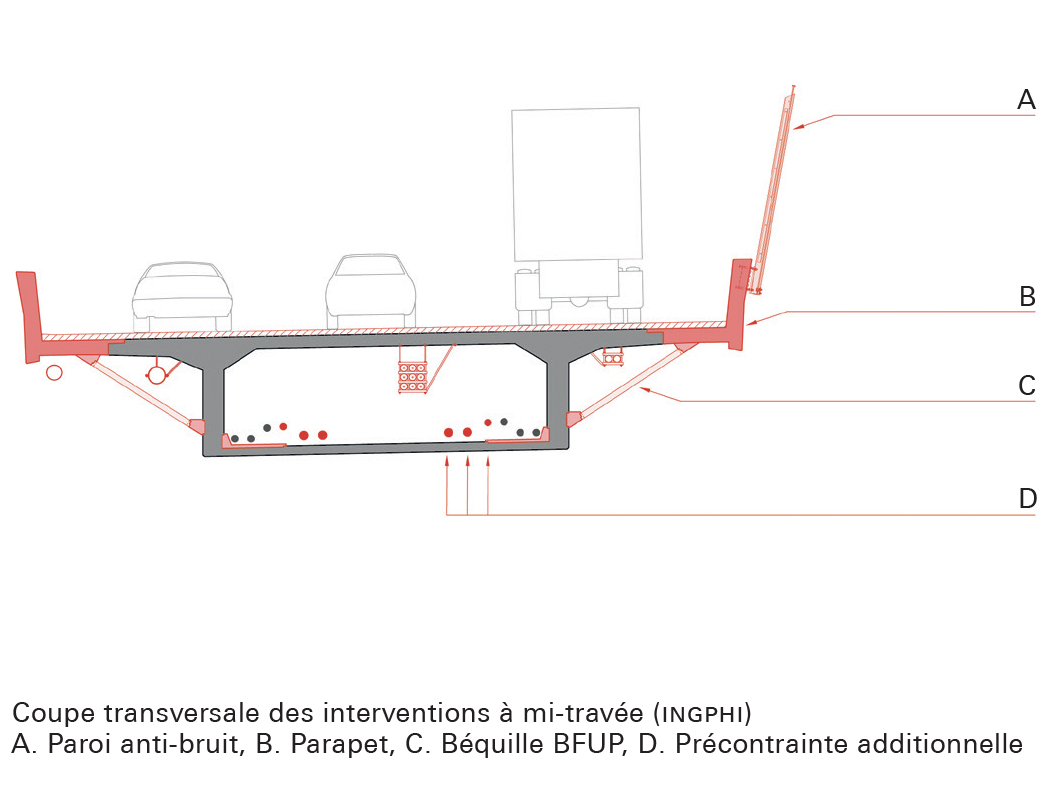 A

B

C

D

Coupe transversale des interventions à mi-travée (INGPHI)
A. Paroi anti-bruit, B. Parapet, C. Béquille BFUP, D. Précontrainte additionnelle