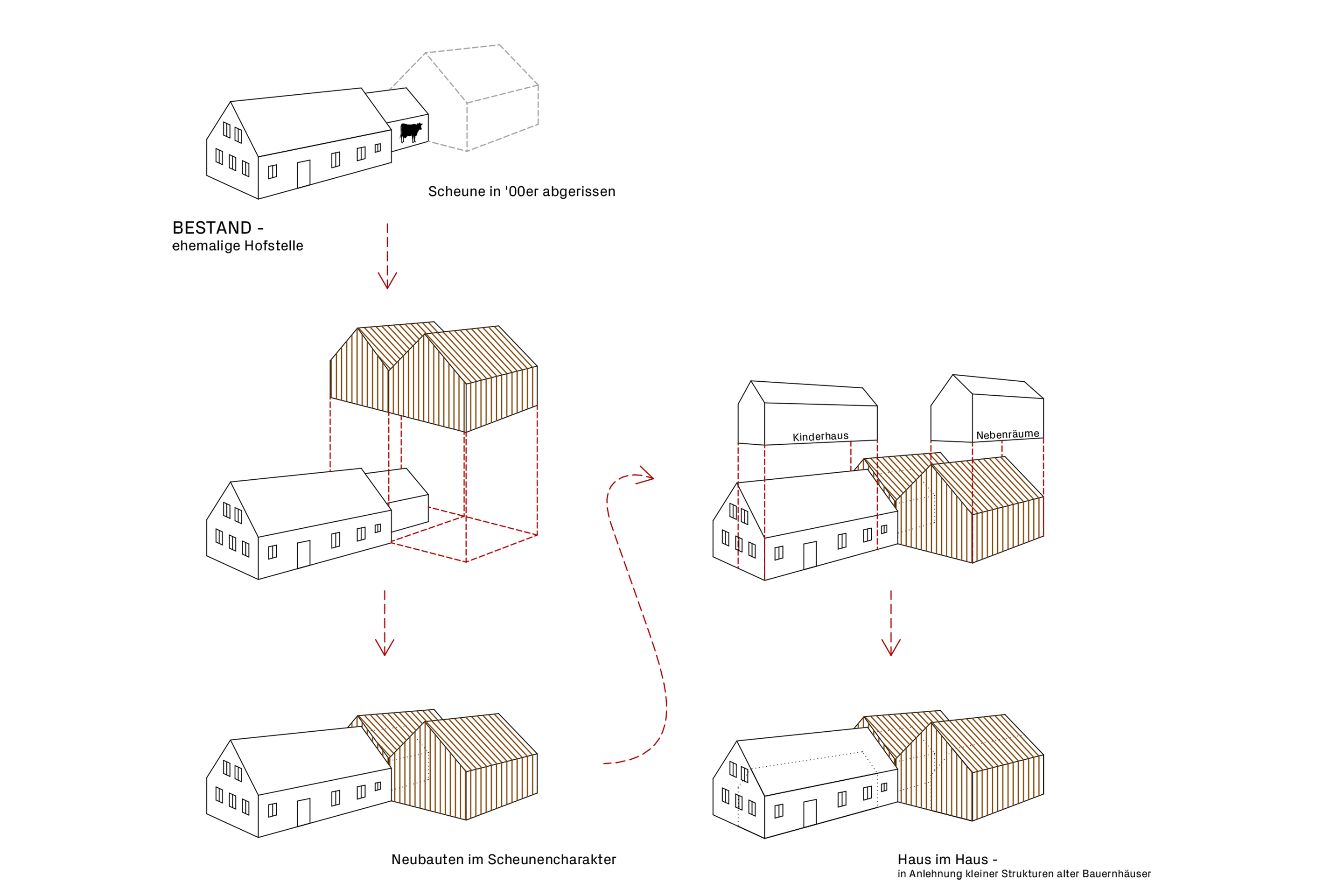 Scheune in '00er abgerissen

BESTAND -
ehemalige Hofstelle

Kinderhaus

Nebenräume

Neubauten im Scheunencharakter

Haus im Haus -
in Anlehnung kleiner Strukturen alter Bauernhäuser