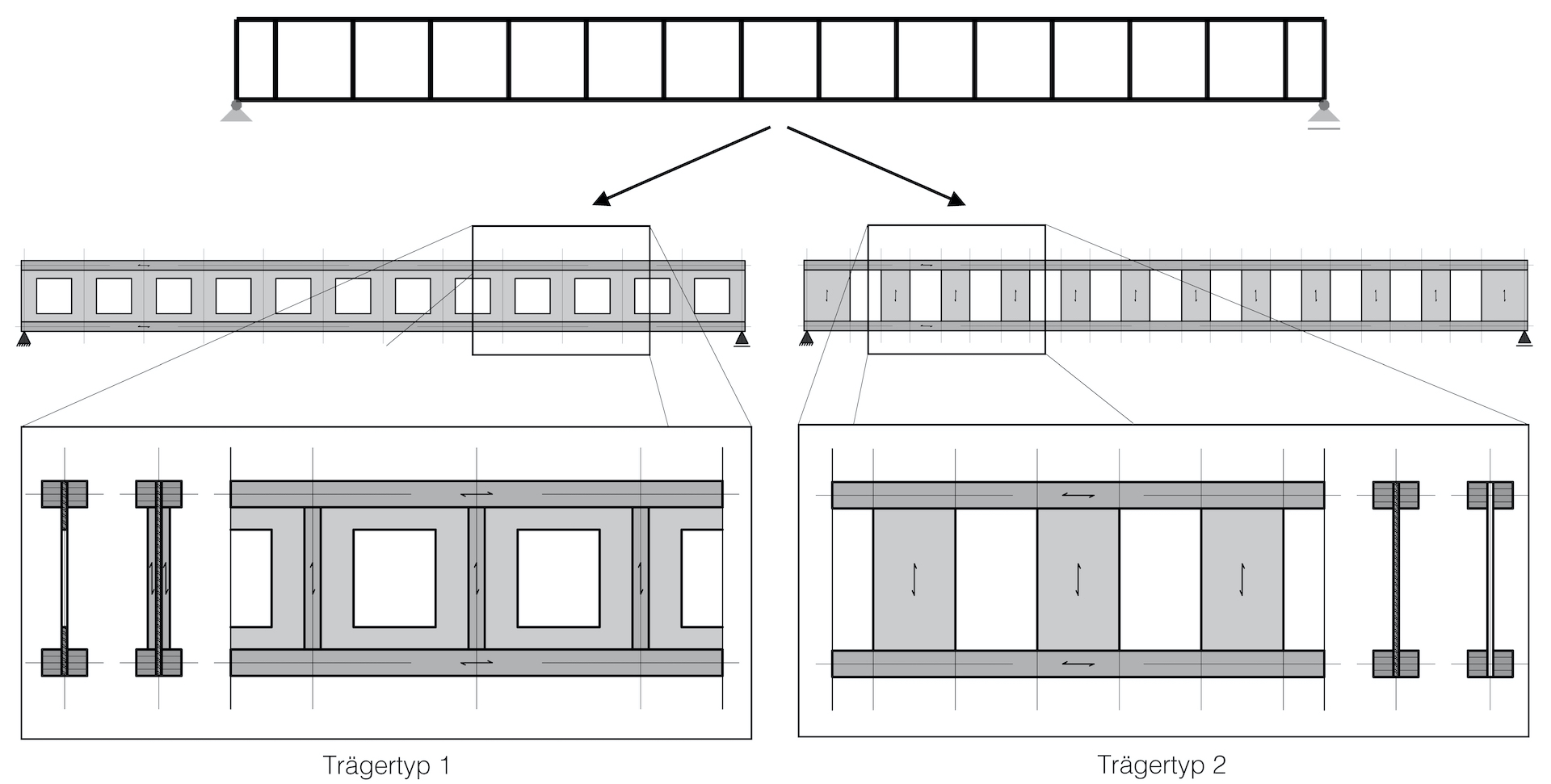 Trägertyp 1

Trägertyp 2