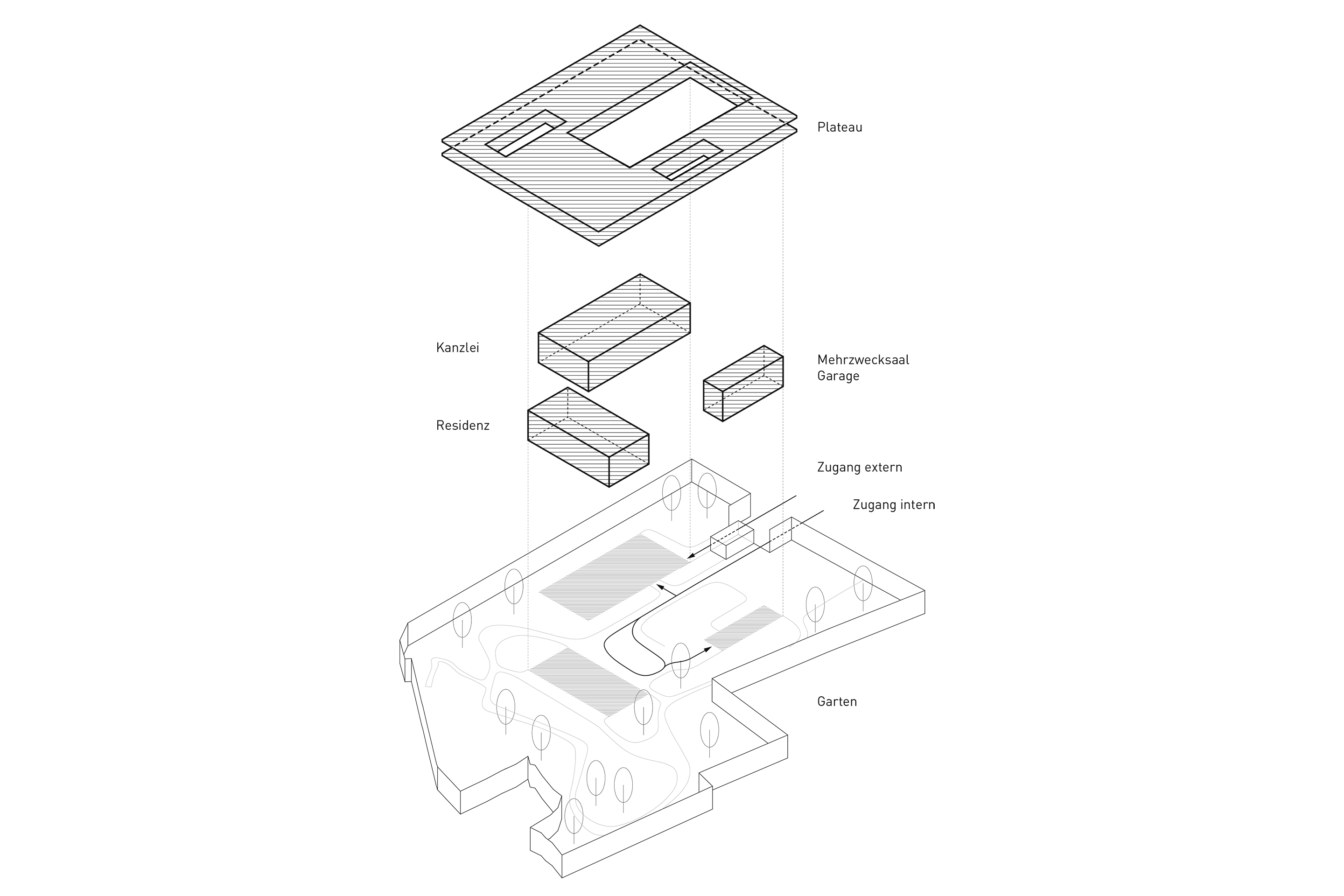 Plateau

Kanzlei

Mehrzwecksaal
Garage

Residenz

Zugang extern

Zugang intern

Garten