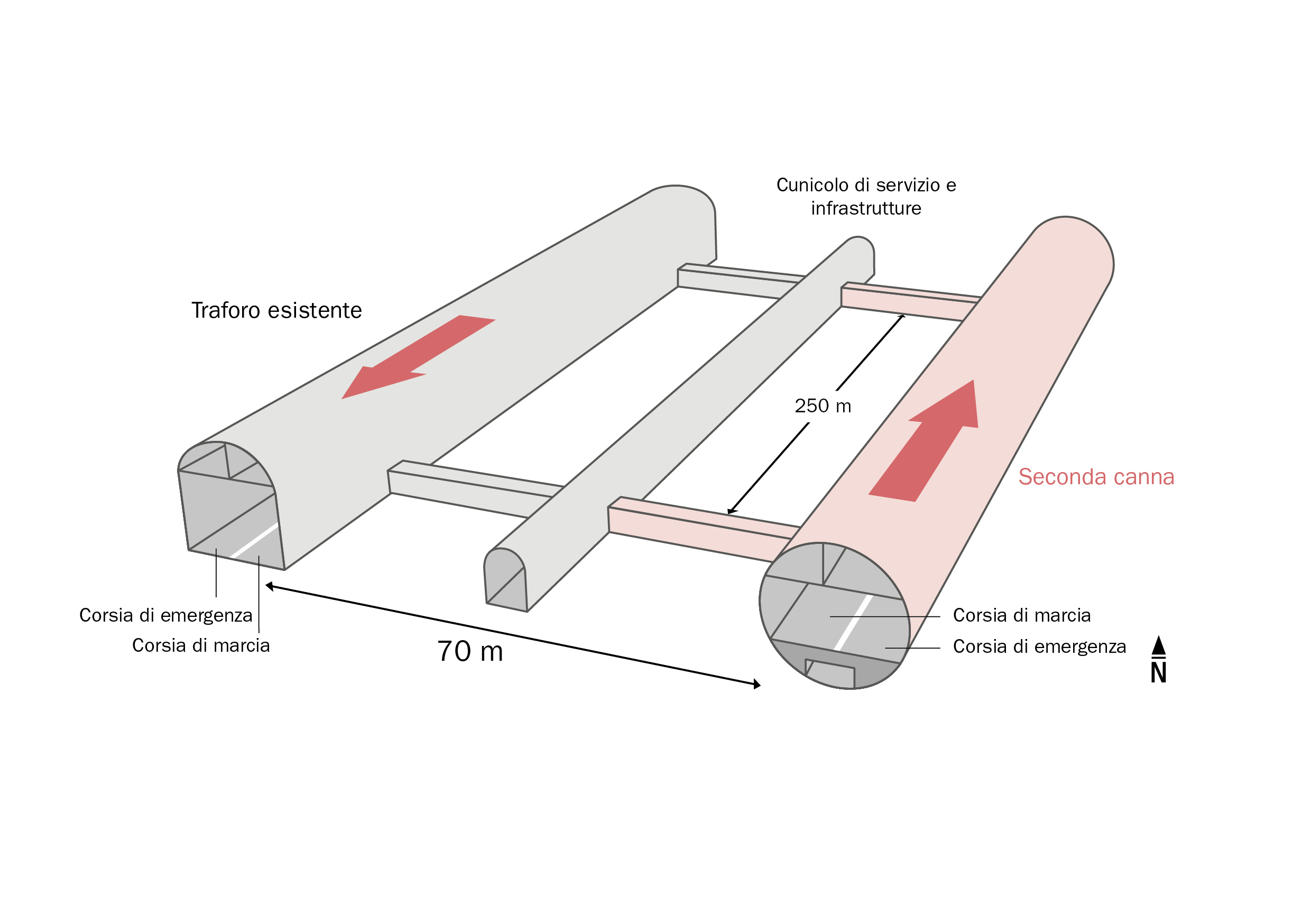 Cunicolo di servizio e infrastrutture

Traforo esistente

250 m

Seconda canna

Corsia di emergenza

Corsia di marcia

70 m

Corsia di marcia

Corsia di emergenza

N