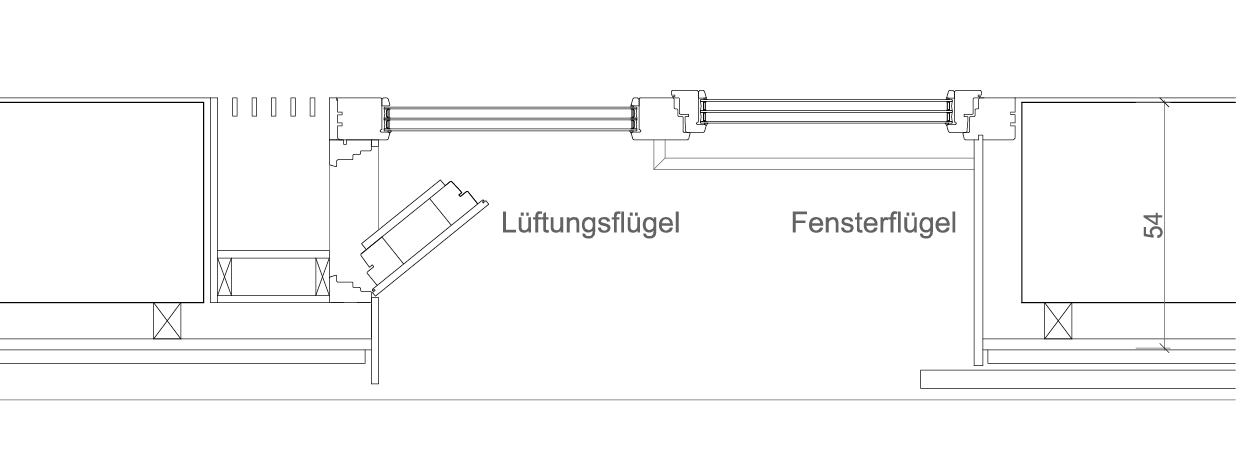 Lüftungsflügel

Fensterflügel

54